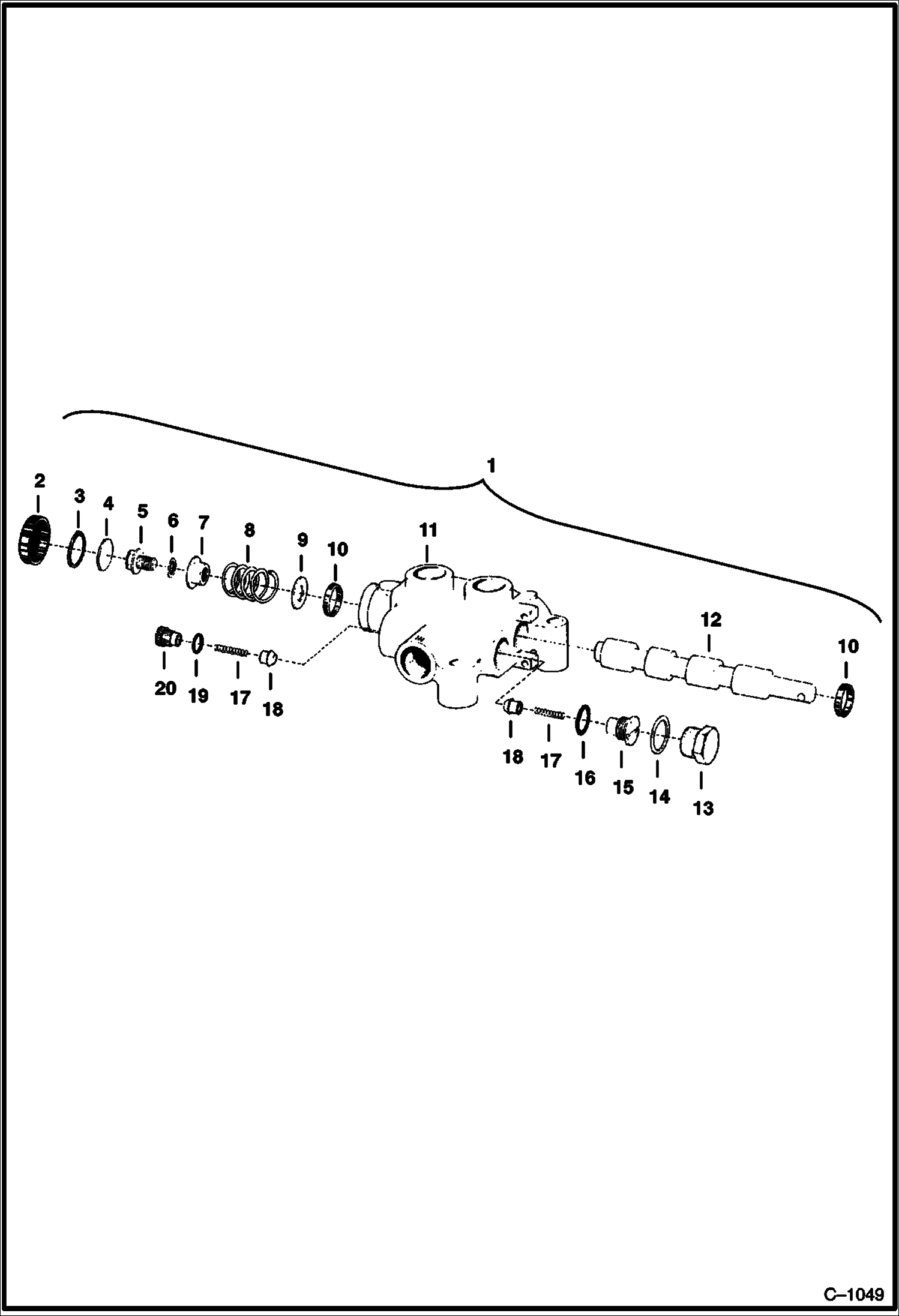 1
2
3
4
5
6
7
8
9
10
11
12
10
20
19
17
18
18
17
16
15
14
13
C–1049