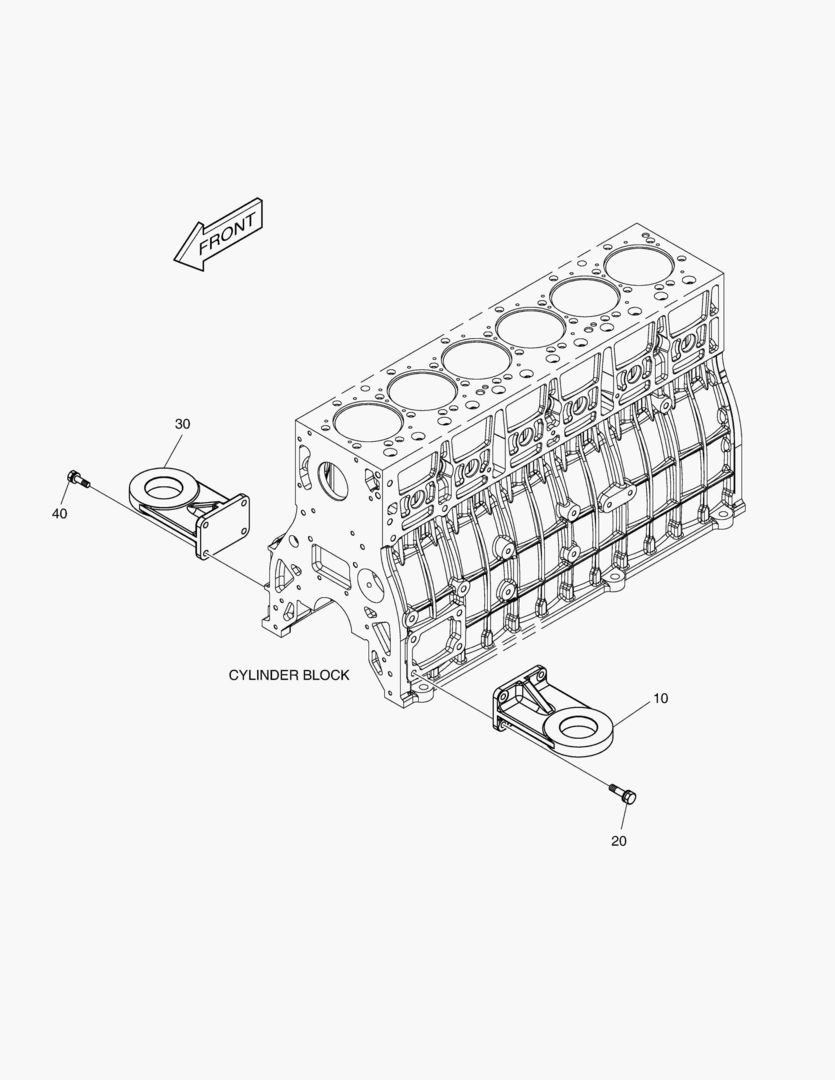 FRONT

30

40

CYLINDER BLOCK

10

20