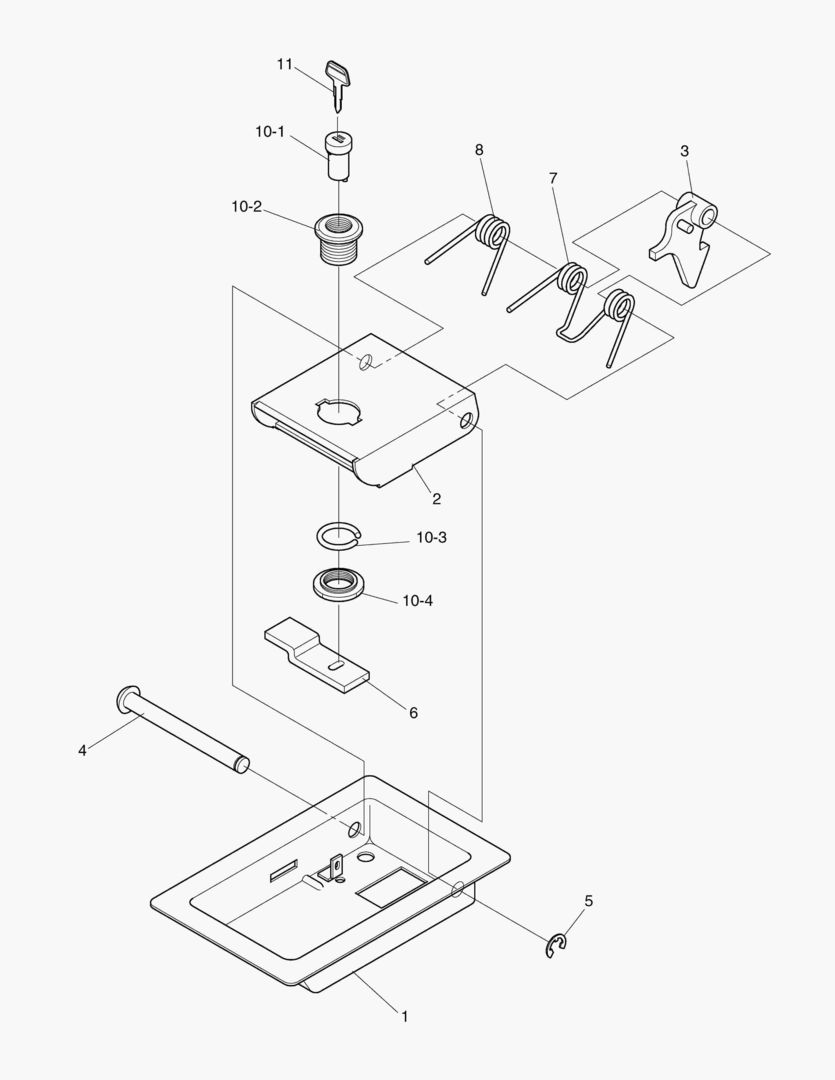 11
10-1
10-2
8
7
3
2
10-3
10-4
6
4
5
1