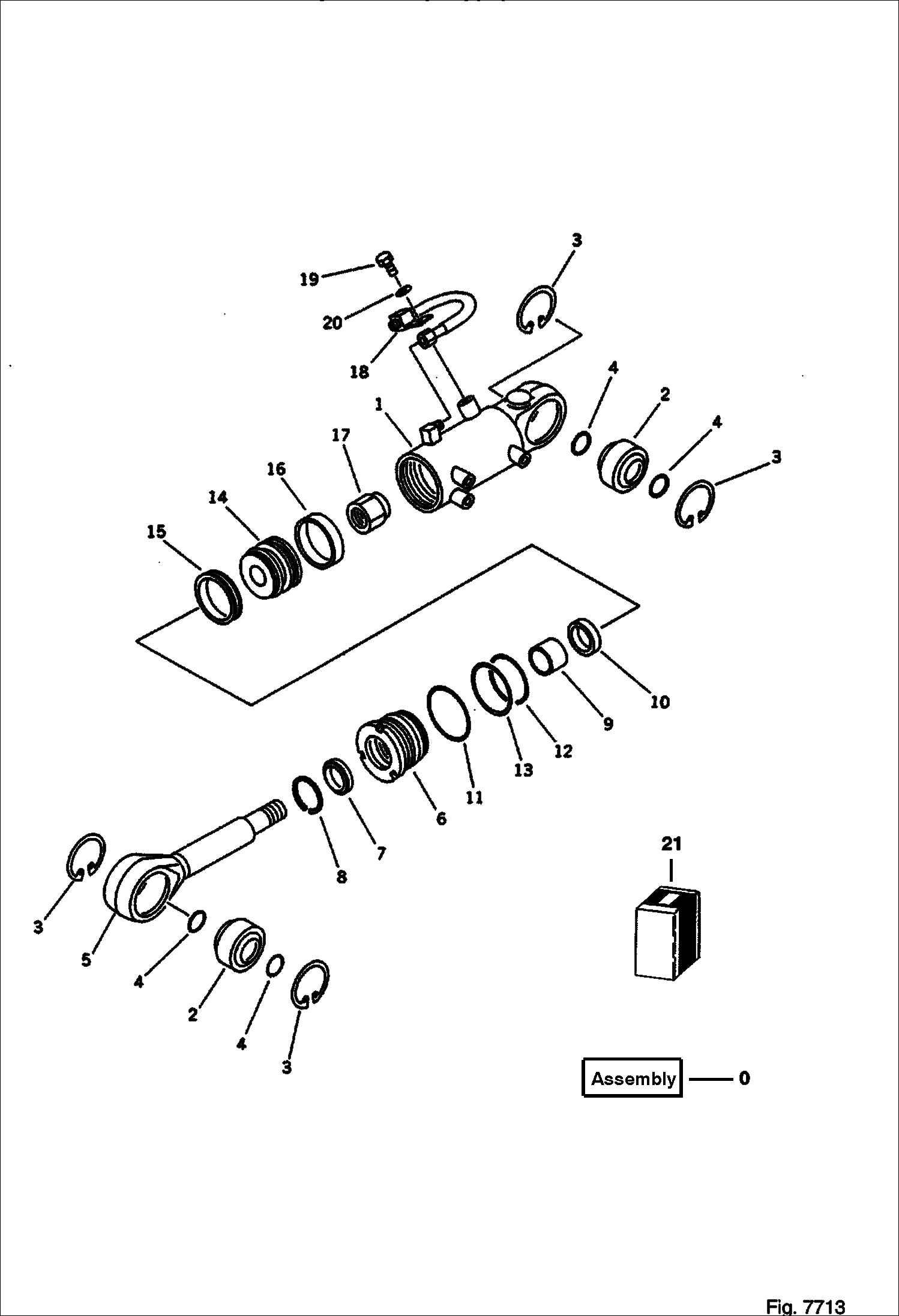 3
19
20
18
4
2
4
3
1
17
16
14
15
10
9
12
13
11
6
7
8
3
5
4
2
4
3
21
Assembly — 0
Fig. 7713