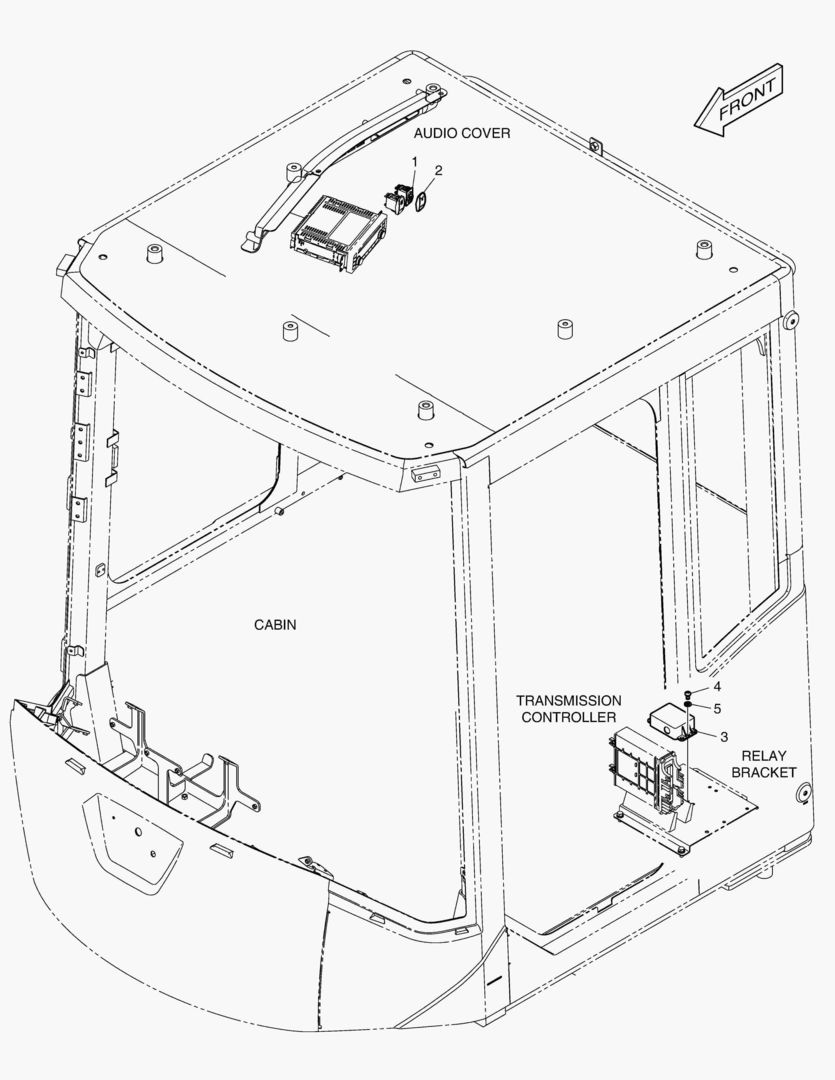 FRONT

AUDIO COVER

1

2

CABIN

TRANSMISSION CONTROLLER

4

5

3

RELAY BRACKET