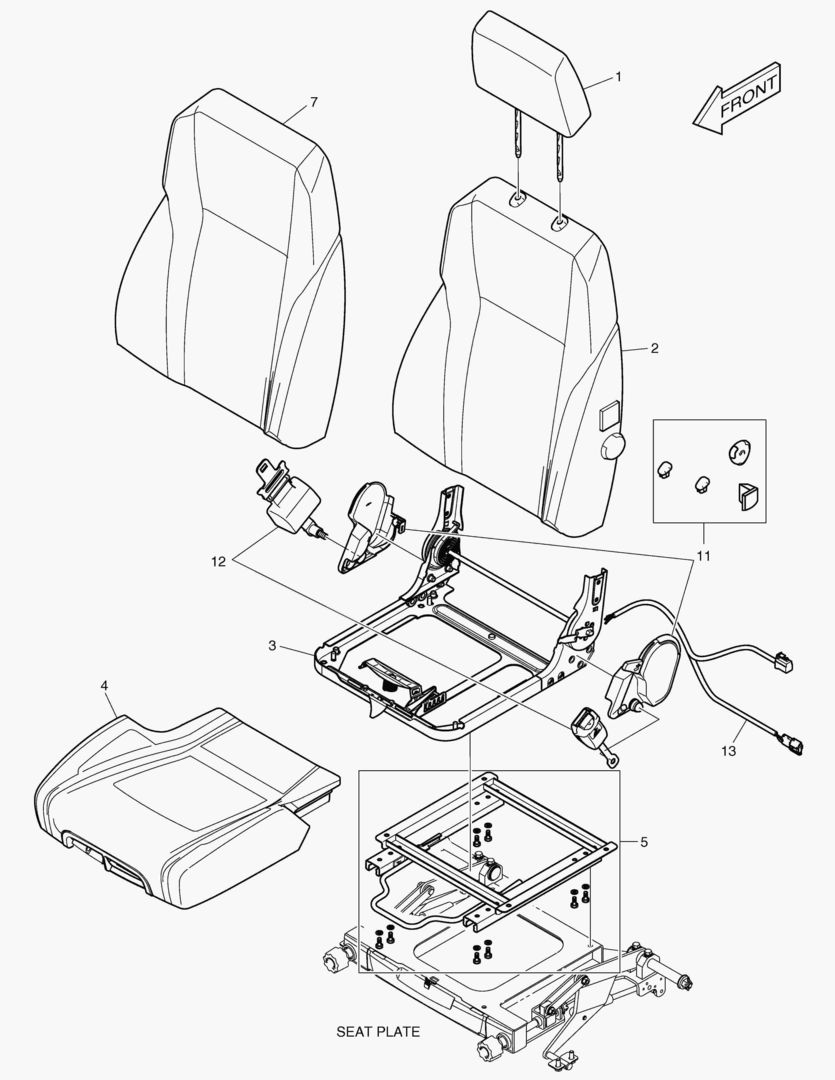 1
FRONT
7
2
11
12
3
4
13
5
SEAT PLATE