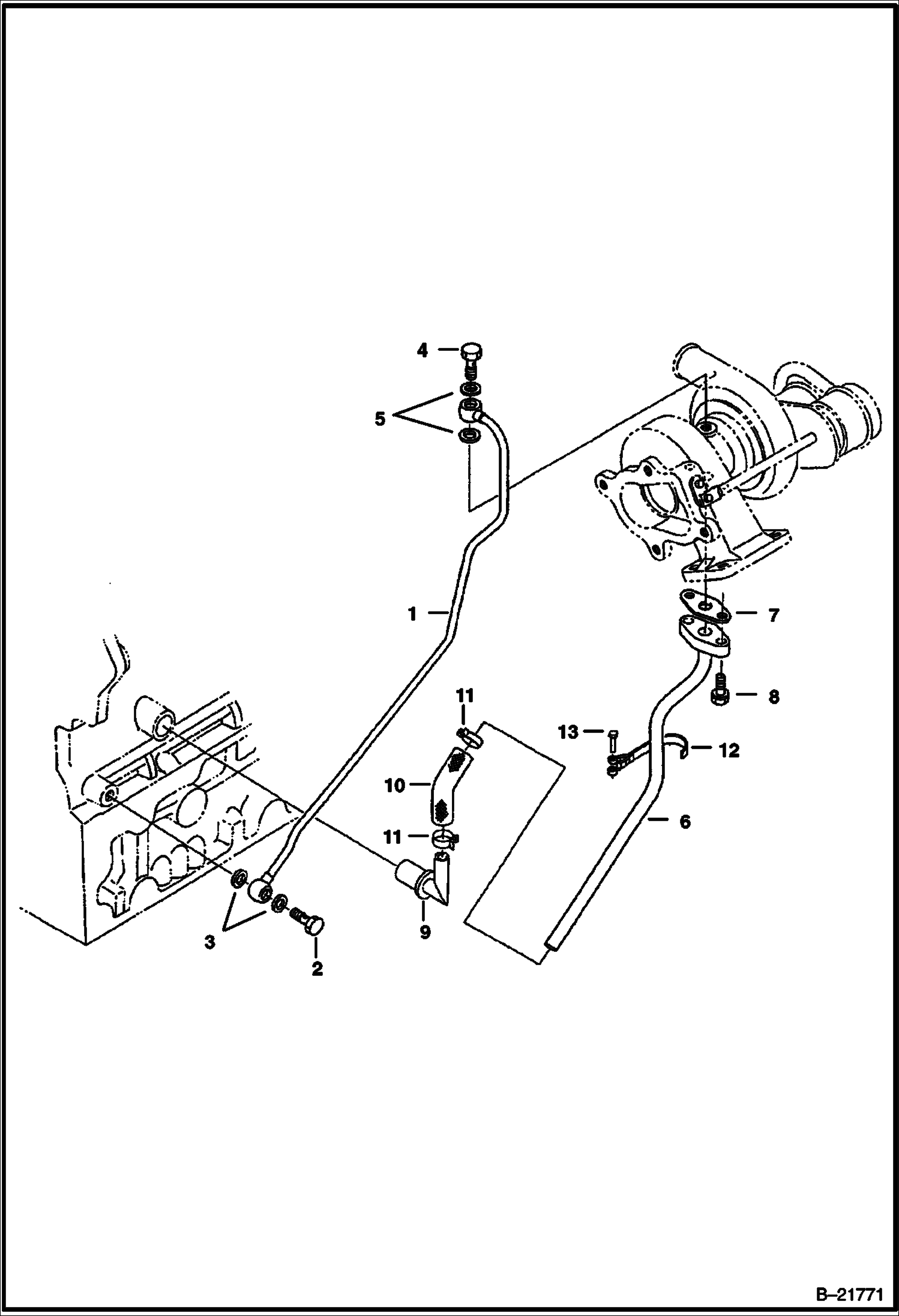 4
5
1
7
8
11
13
12
10
11
6
9
3
2
B–21771