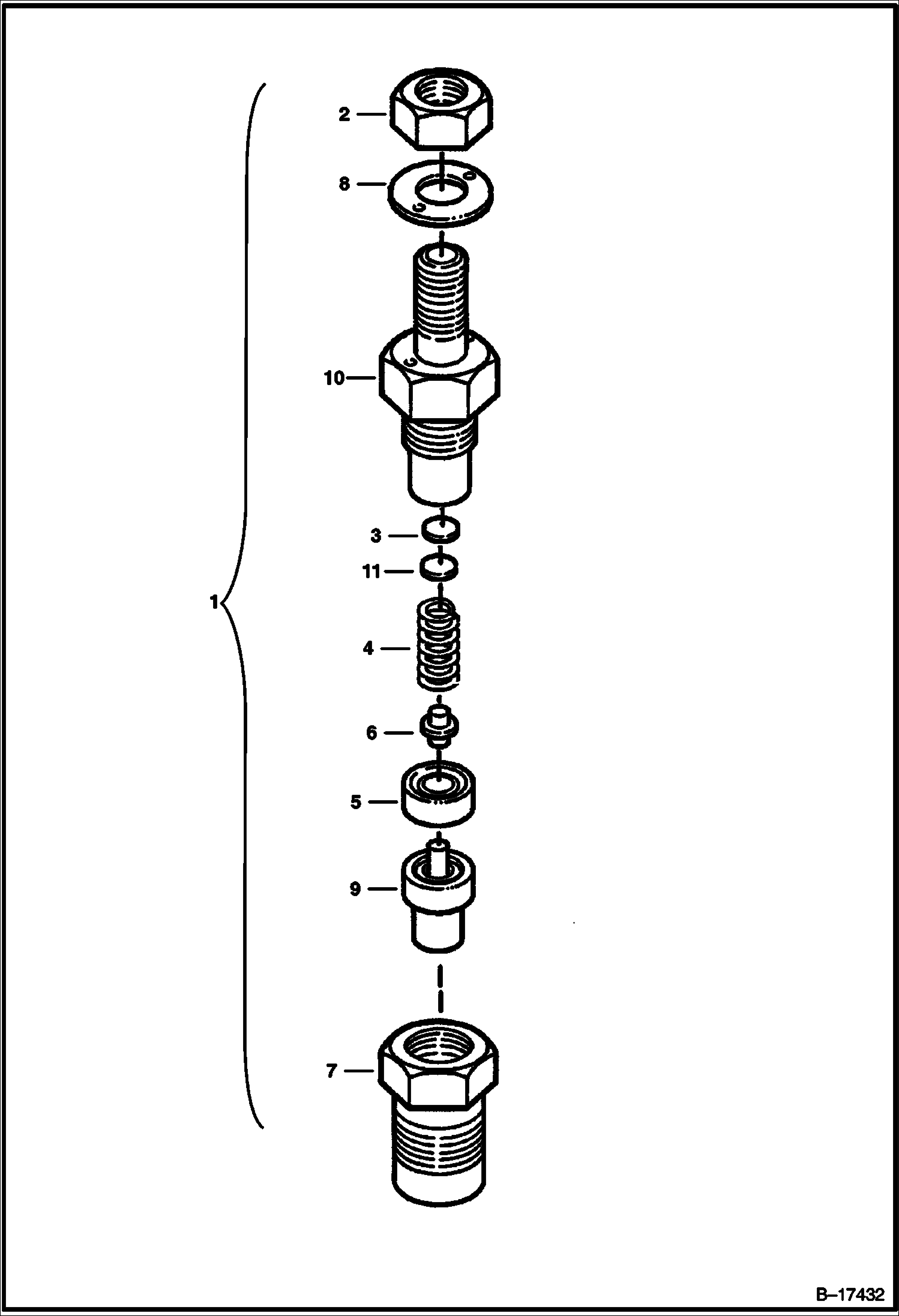 2
8
10
3
11
1
4
6
5
9
7
B–17432