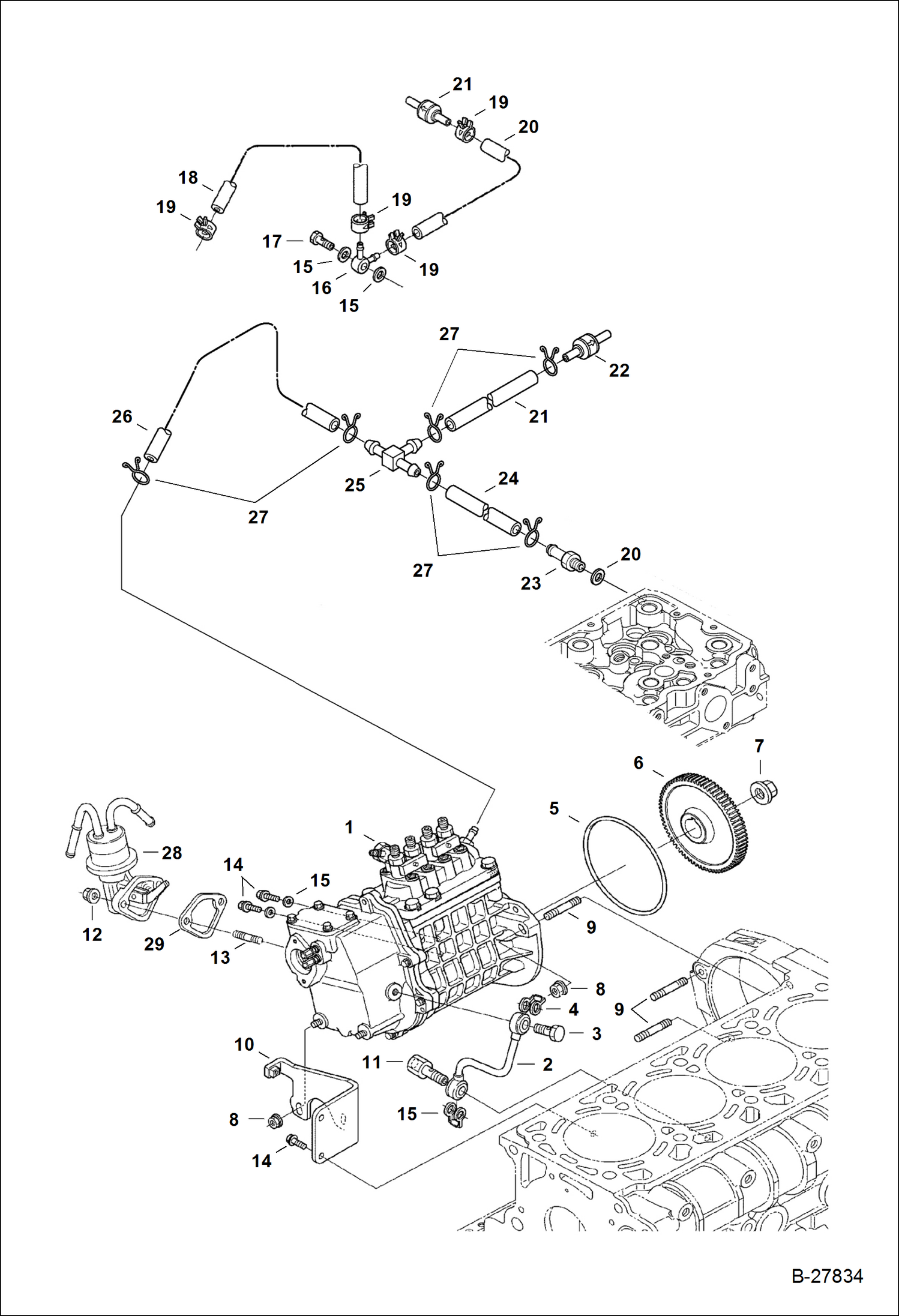 21
19
20
18
19
19
17
15
19
16
15
27
22
26
21
25
24
27
27
20
23
7
6
5
1
28
14
15
12
29
13
9
8
4
9
3
10
11
2
8
15
14
B-27834