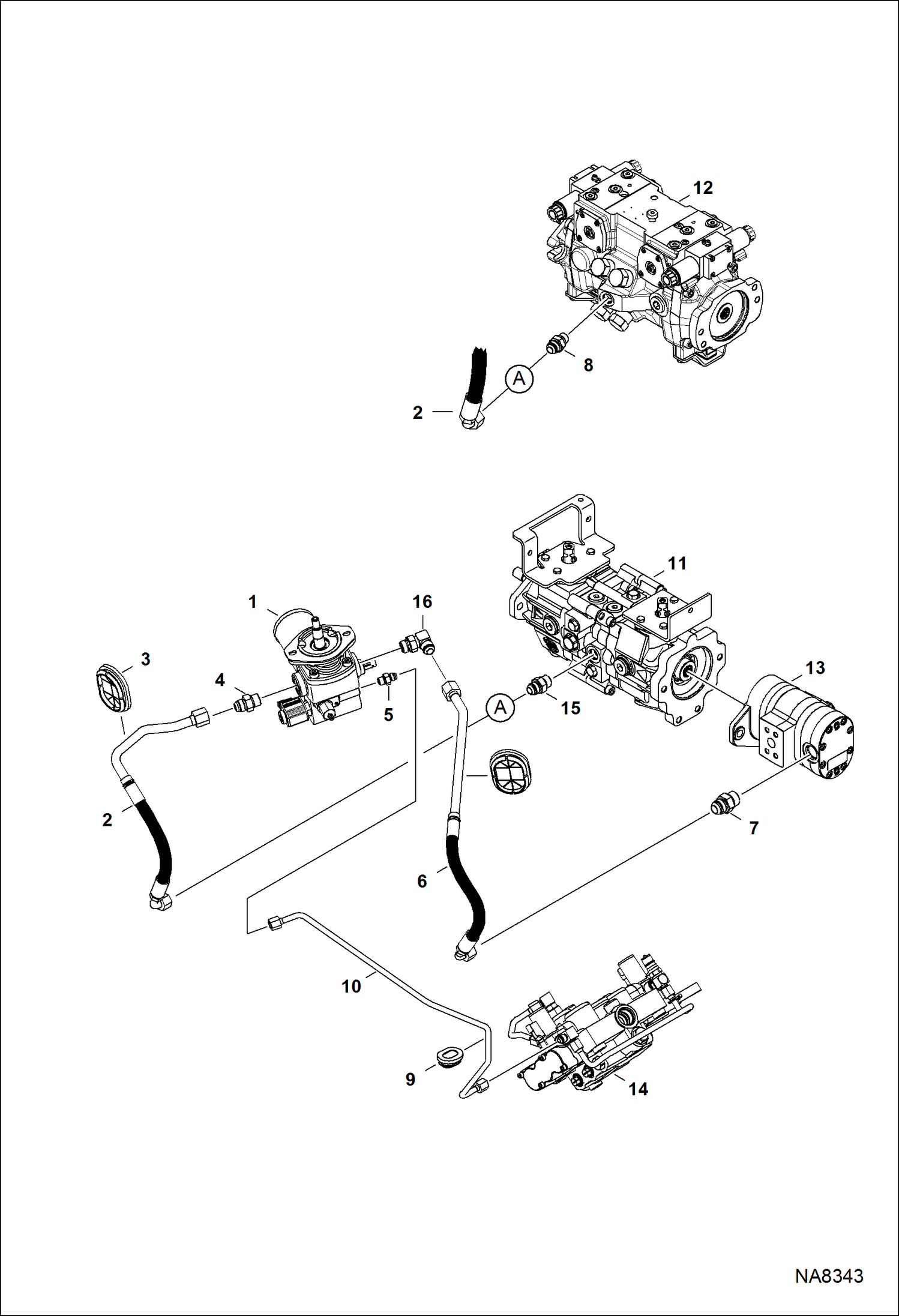 12
8
A
2
11
1
16
3
4
5
A
15
13
2
7
6
10
9
14
NA8343