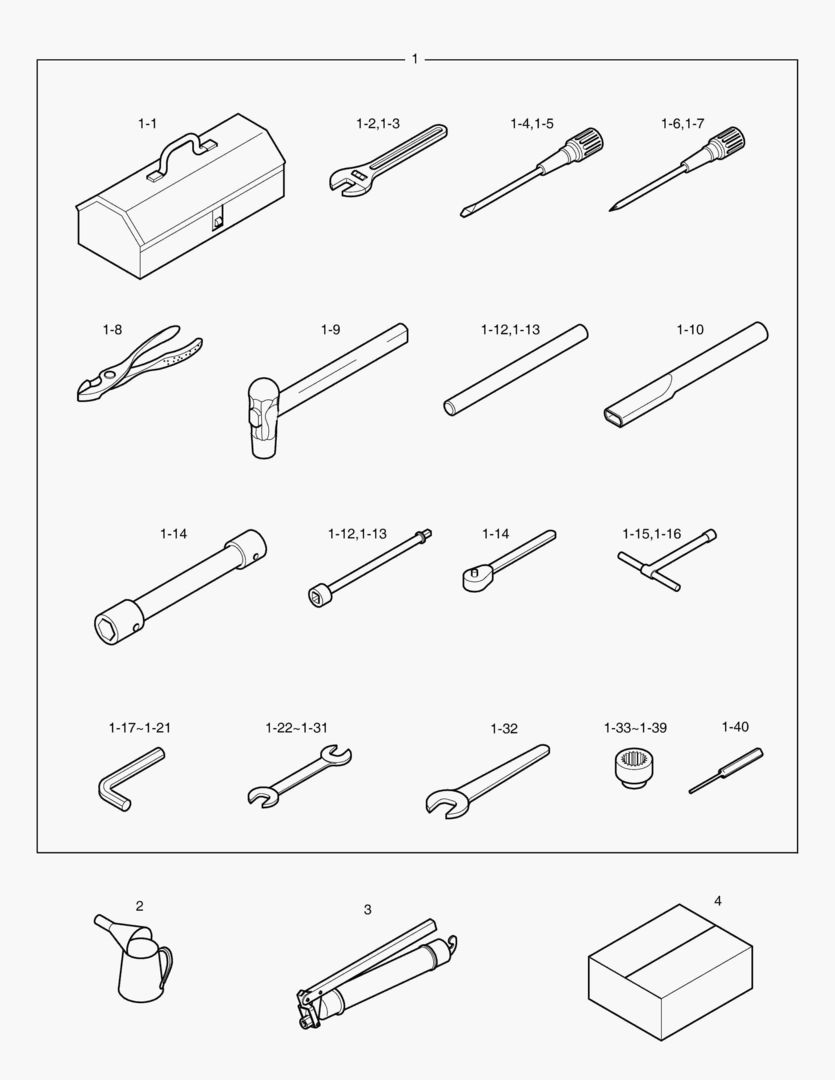 1

1-1

1-2,1-3

1-4,1-5

1-6,1-7

1-8

1-9

1-12,1-13

1-10

1-14

1-12,1-13

1-14

1-15,1-16

1-17~1-21

1-22~1-31

1-32

1-33~1-39

1-40

2

3

4