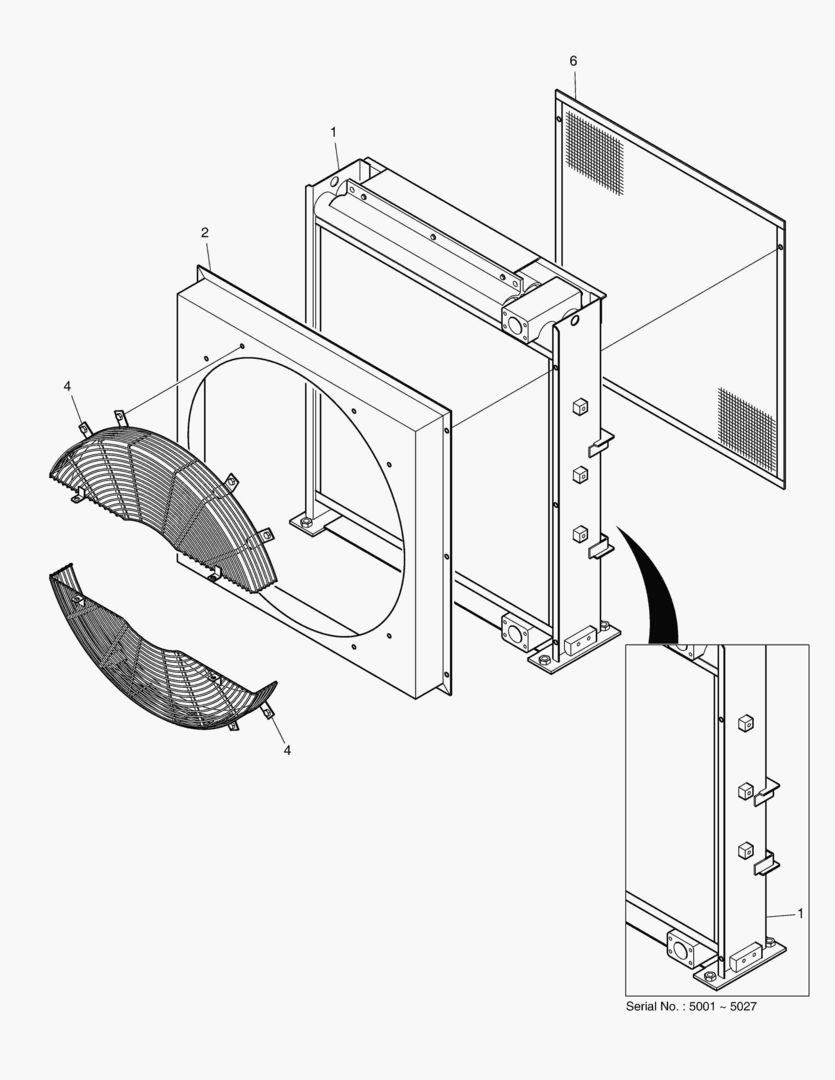 6

1

2

4

4

1

Serial No. : 5001 ~ 5027