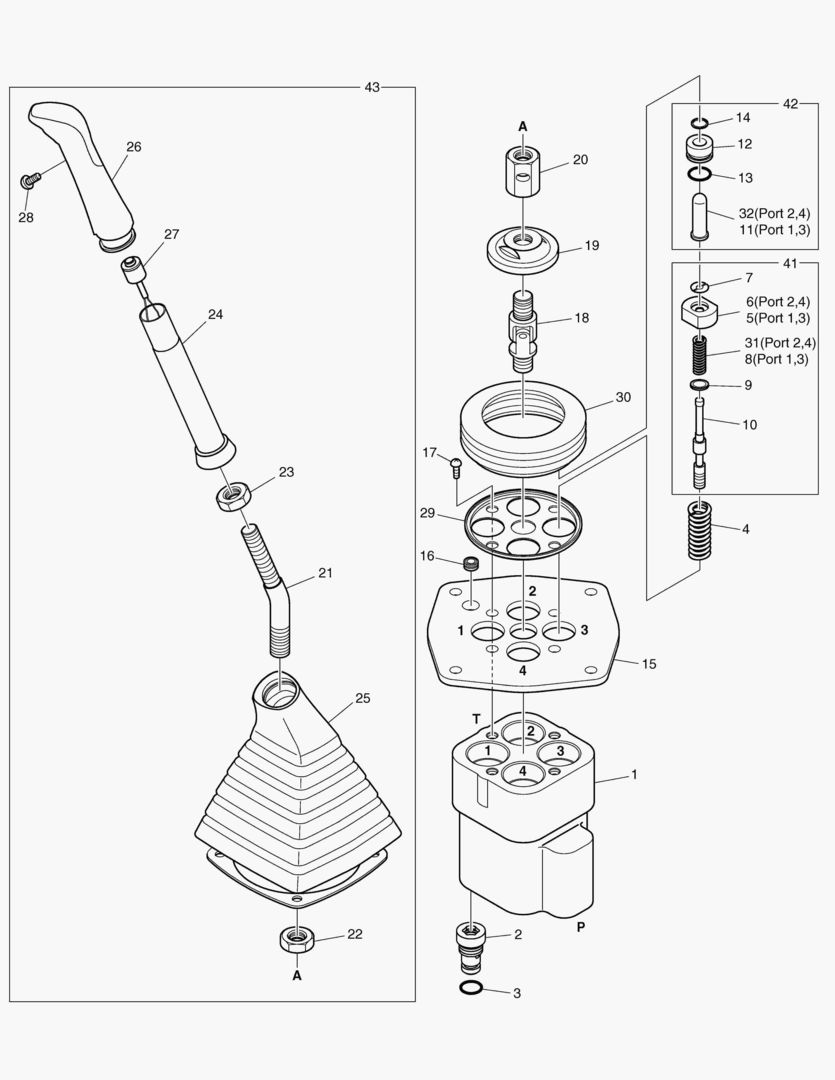 43
26
28
27
24
23
21
25
22
A
A
20
19
18
30
17
29
16
2
1
3
4
15
T
2
1
3
4
1
P
2
3
42
14
12
13
32(Port 2,4)
11(Port 1,3)
41
7
6(Port 2,4)
5(Port 1,3)
31(Port 2,4)
8(Port 1,3)
9
10
4