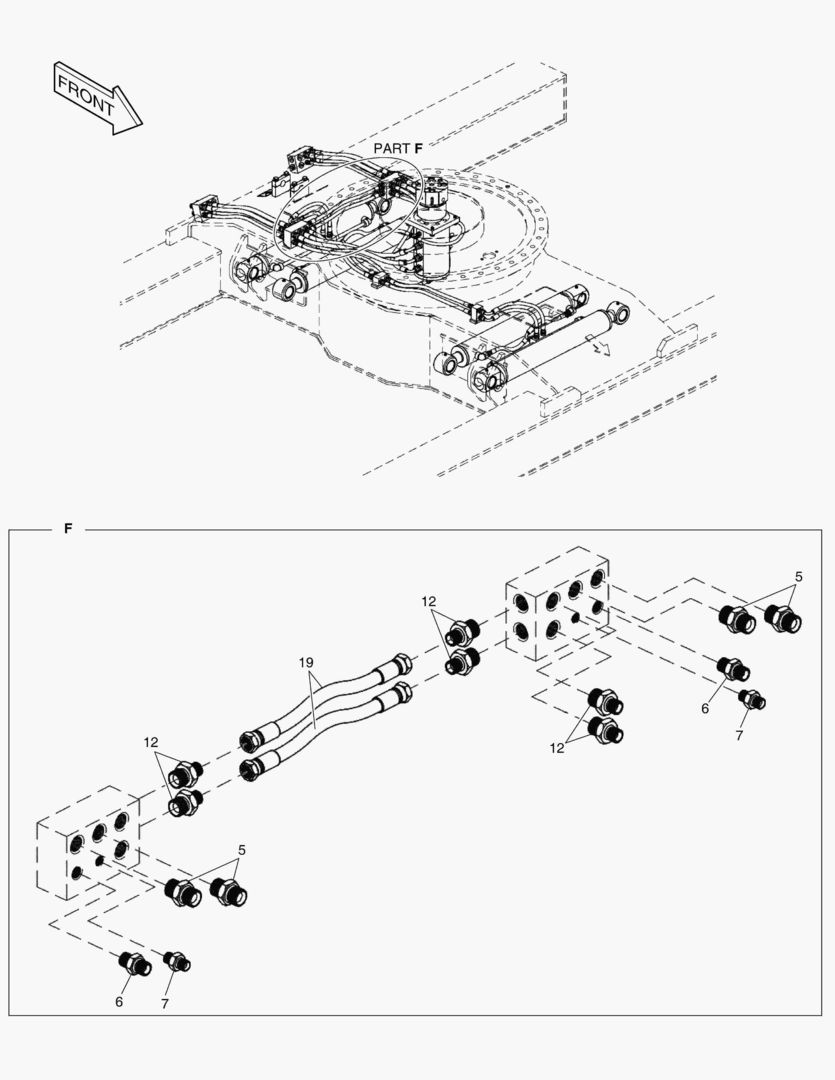 FRONT

PART F

F

5

12

19

6

7

12

12

5

6

7