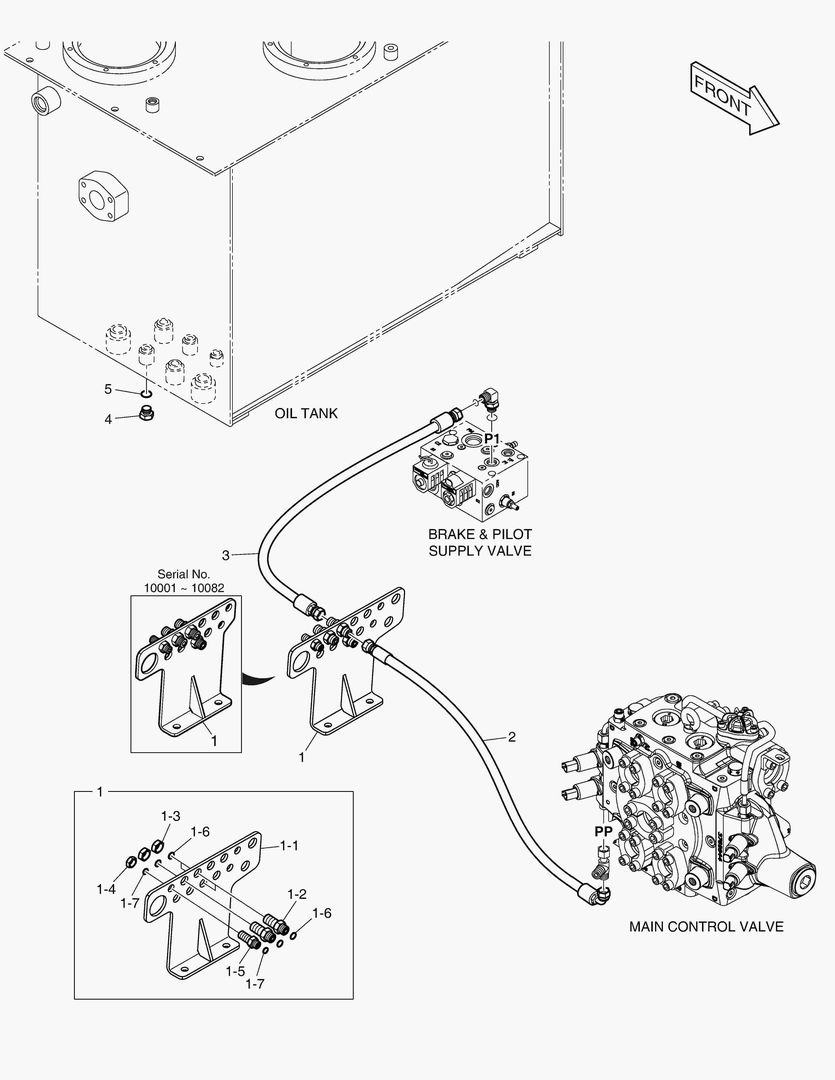 FRONT

5
4
OIL TANK

P1

BRAKE & PILOT SUPPLY VALVE

3

Serial No.
10001 ~ 10082

1

1

2

PP

MAIN CONTROL VALVE

1

1-3
1-6
1-1
1-4
1-7
1-2
1-6
1-5
1-7