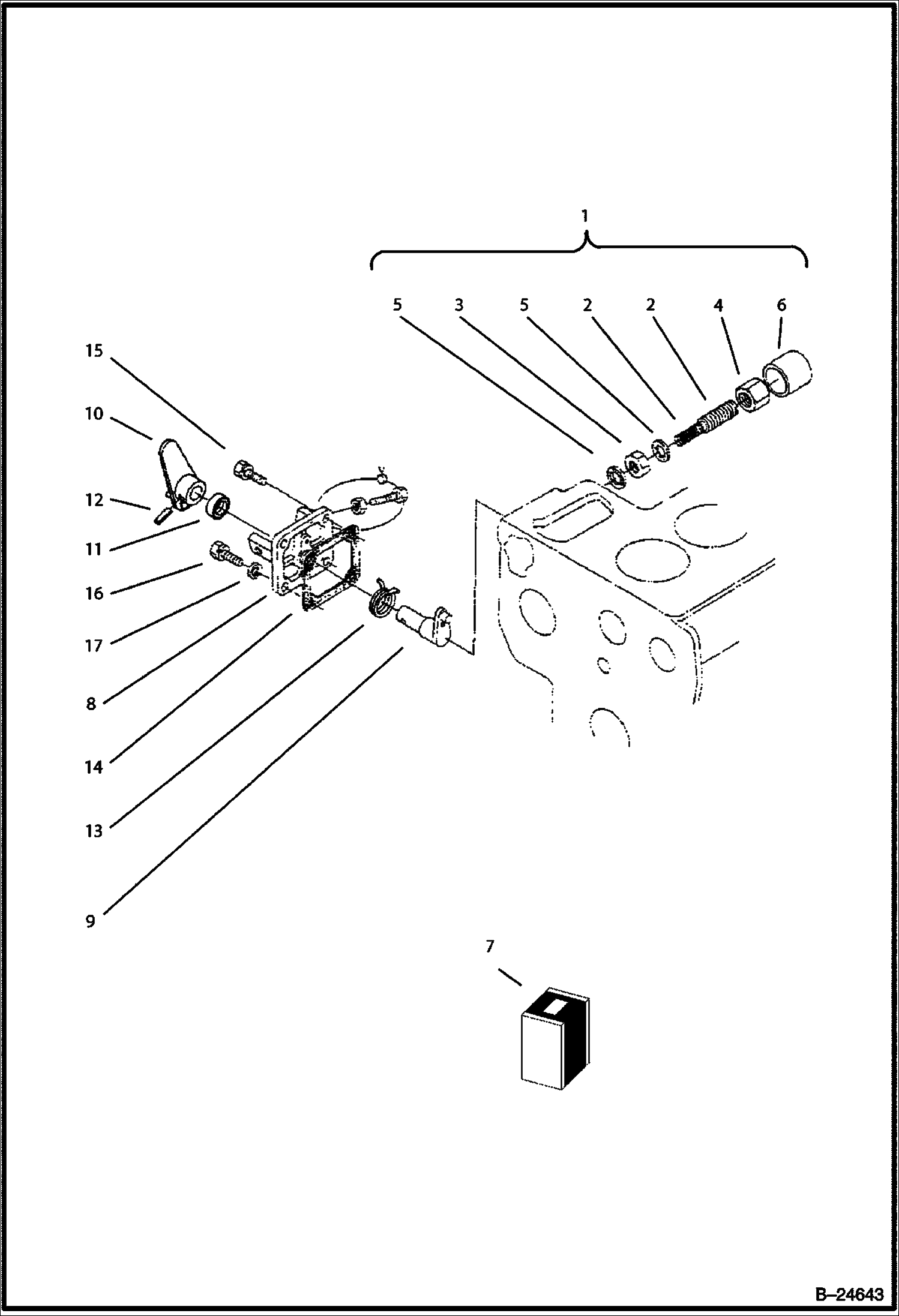 1

5
3
5
2
2
4
6

15
10
12
11
16
17
8
14
13
9

7

B–24643