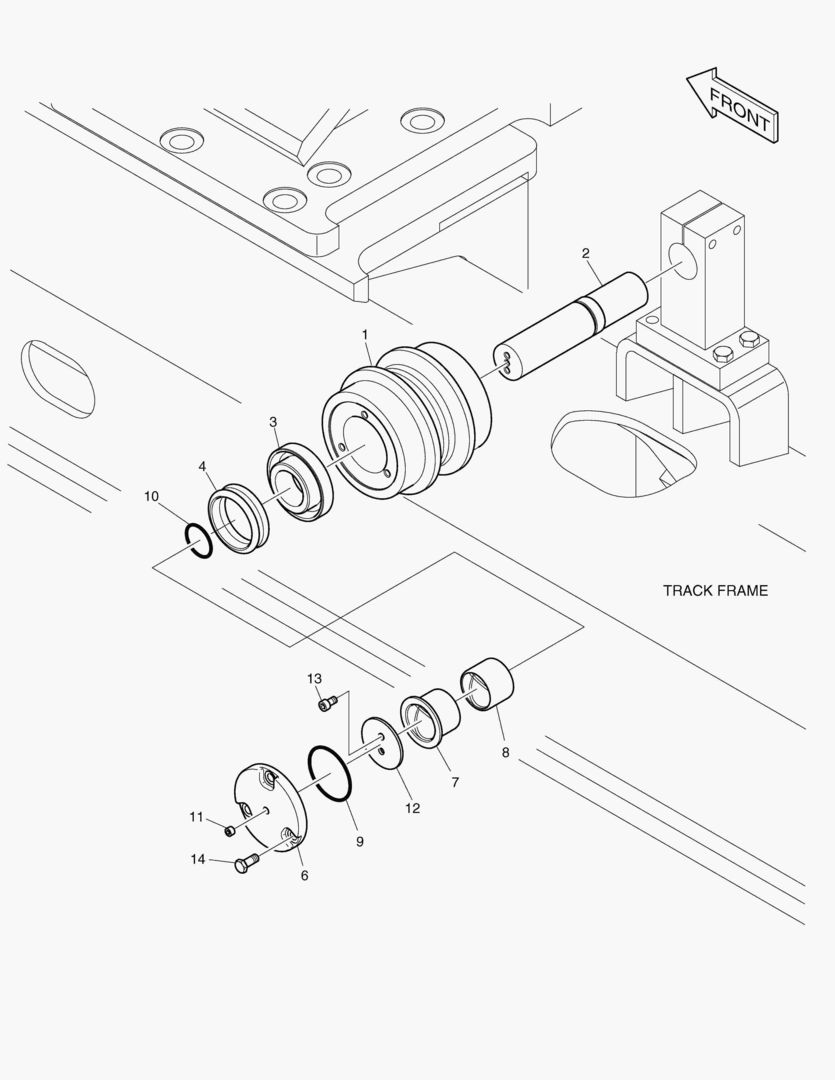 FRONT

2

1

3

4

10

TRACK FRAME

13

8

7

12

9

11

14

6