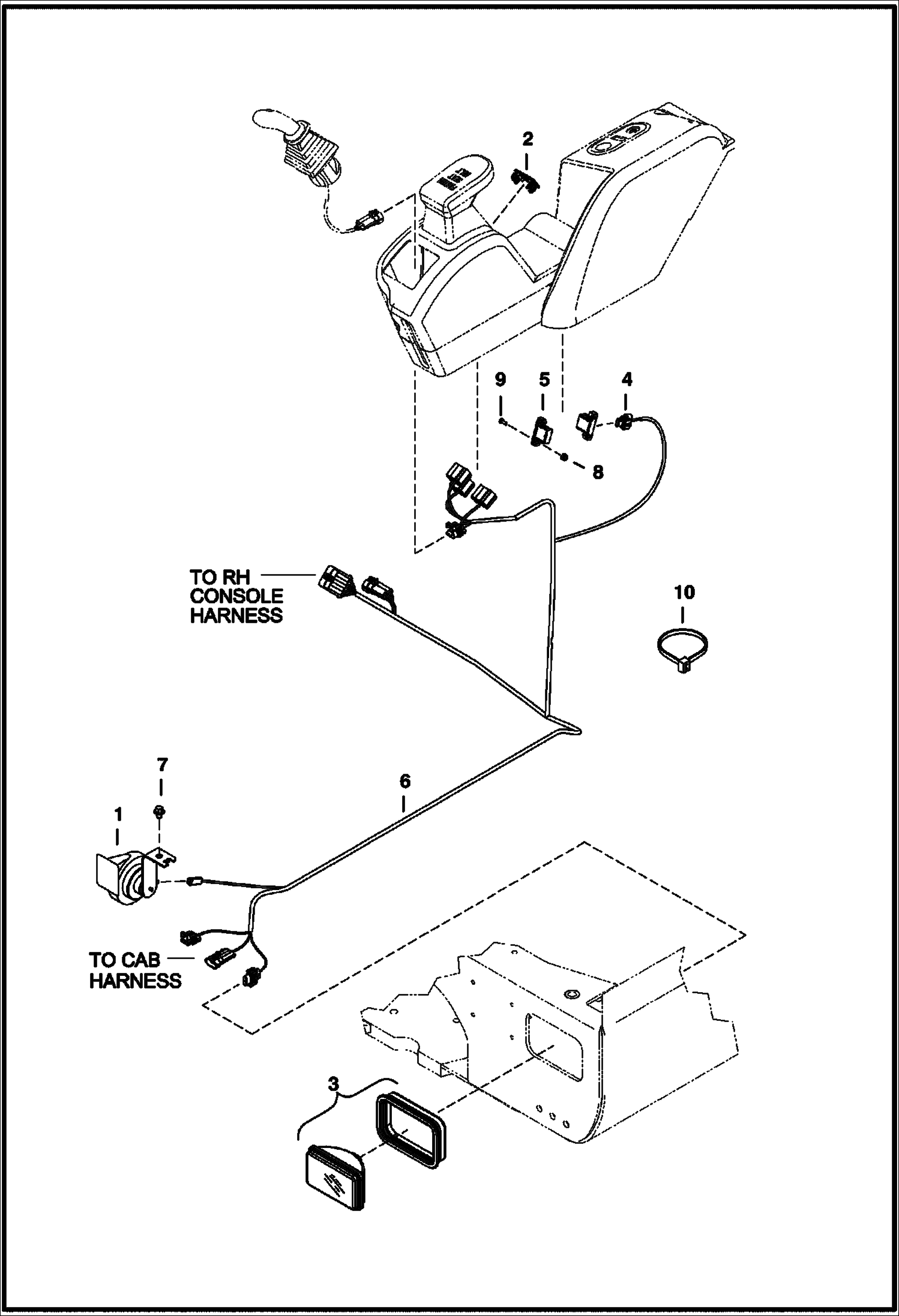 2

9
5
4

8

TO RH
CONSOLE
HARNESS

10

7

6

1

TO CAB
HARNESS

3