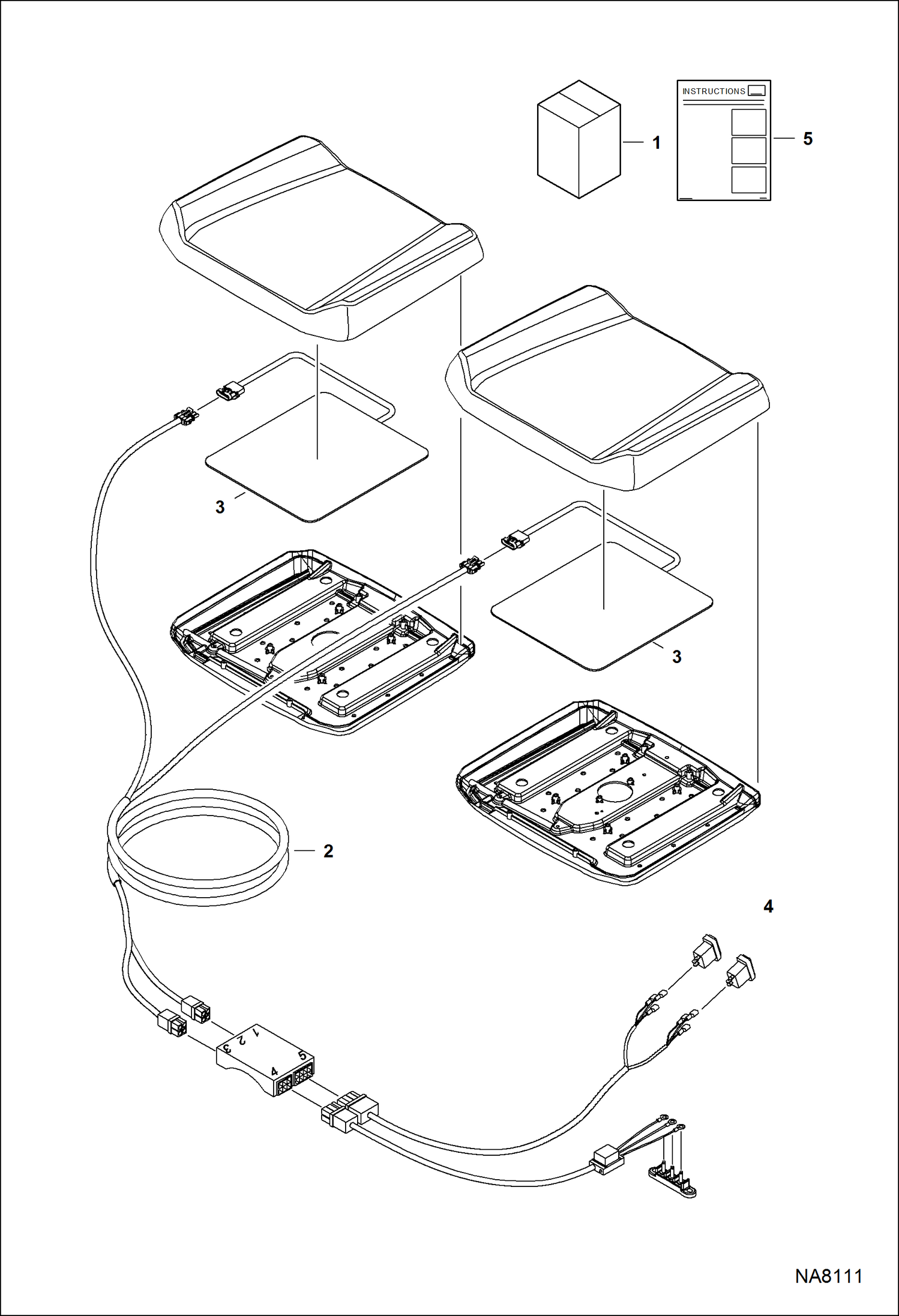 INSTRUCTIONS

1

5

3

3

2

4

1 2 3

4 5

NA8111