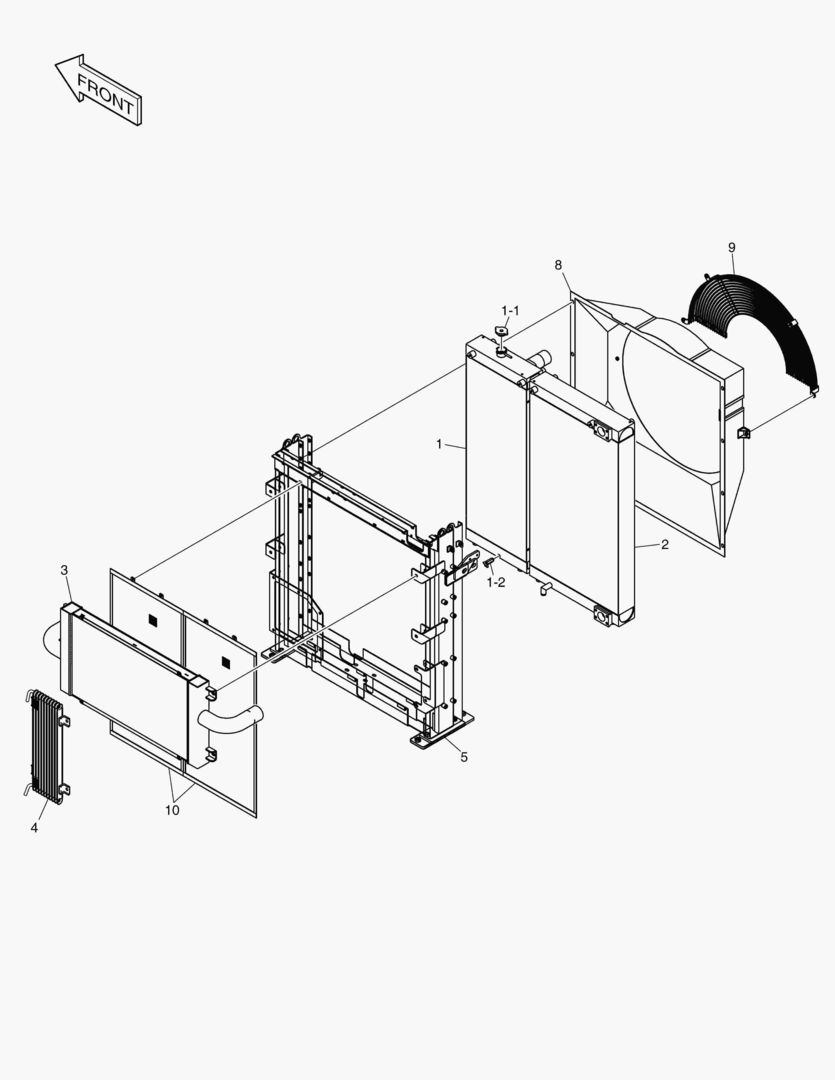 FRONT

9
8
1-1
1
2
1-2
3
5
10
4