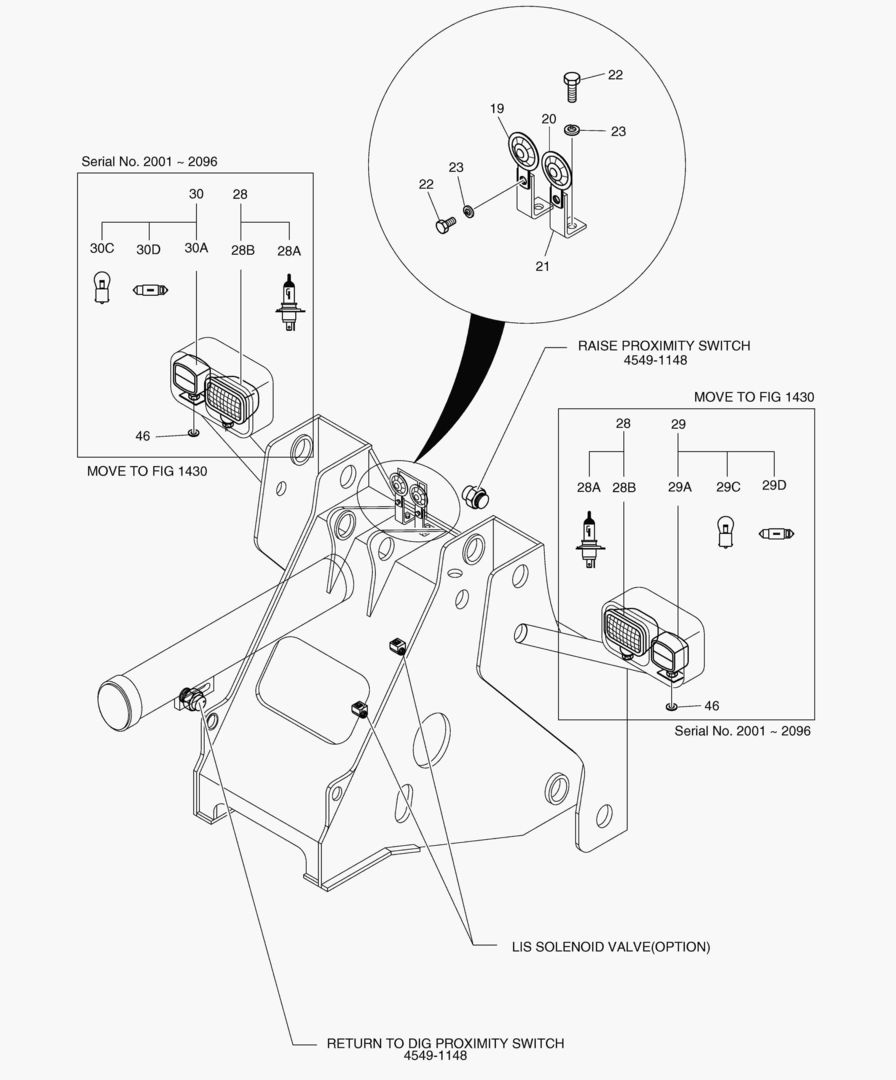 22
19
20
23
23
22
21

Serial No. 2001 ~ 2096
30
28
30C
30D
30A
28B
28A
46
MOVE TO FIG 1430

RAISE PROXIMITY SWITCH
4549-1148

MOVE TO FIG 1430
28
29
28A
28B
29A
29C
29D
46
Serial No. 2001 ~ 2096

LIS SOLENOID VALVE(OPTION)

RETURN TO DIG PROXIMITY SWITCH
4549-1148