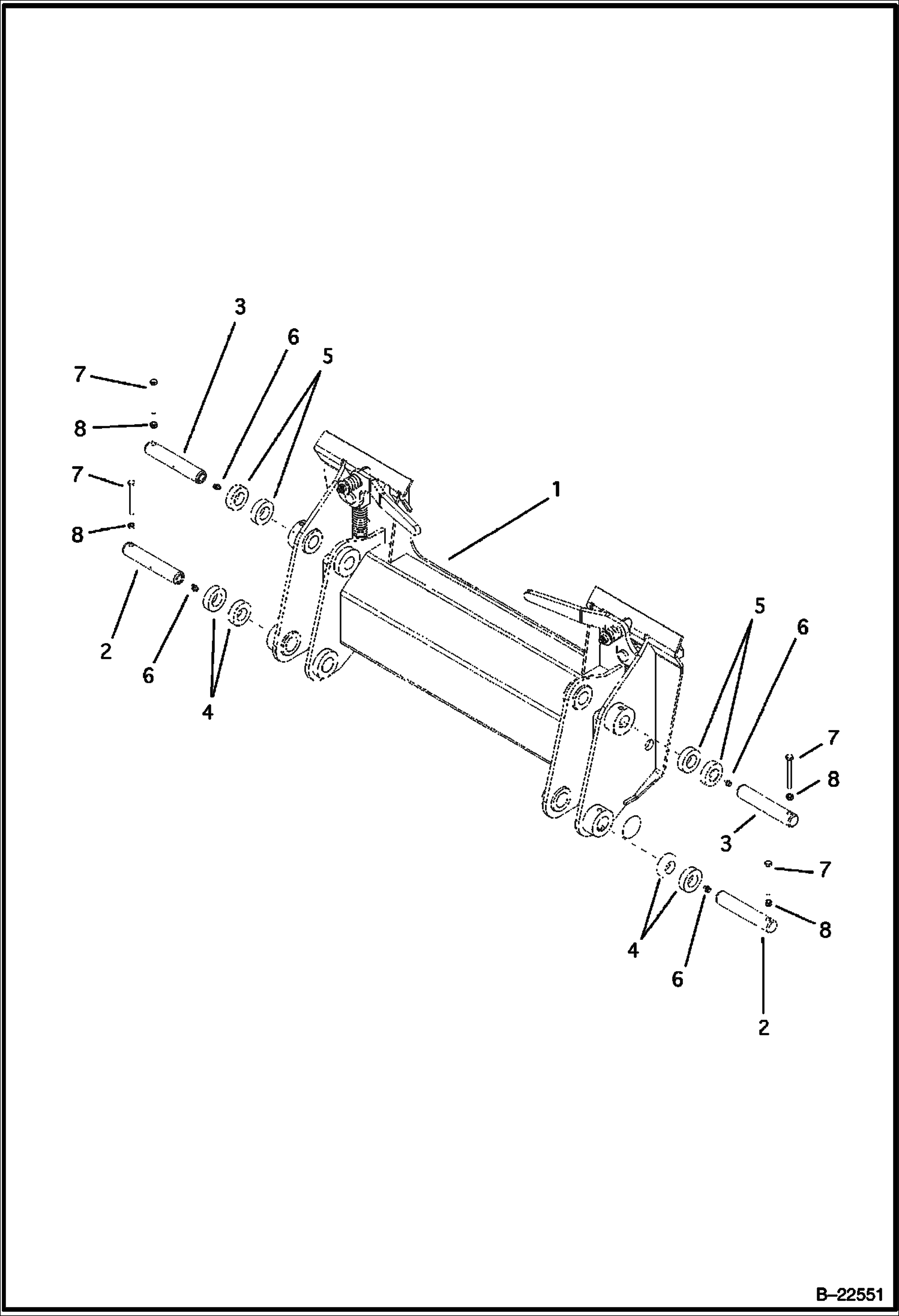 3
6
5
7
8
7
8
1
2
6
4
5
6
7
8
3
7
8
4
6
2
B–22551