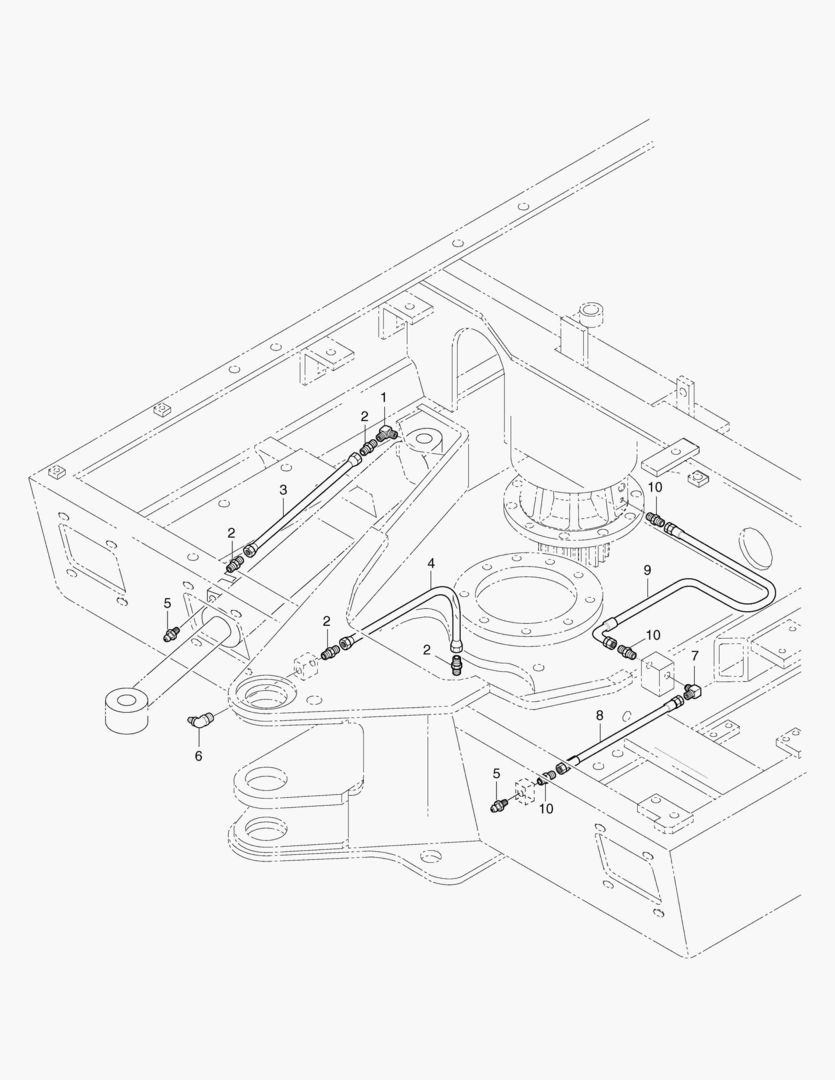 1
2
3
2
5
4
2
2
6
10
9
10
7
8
5
10