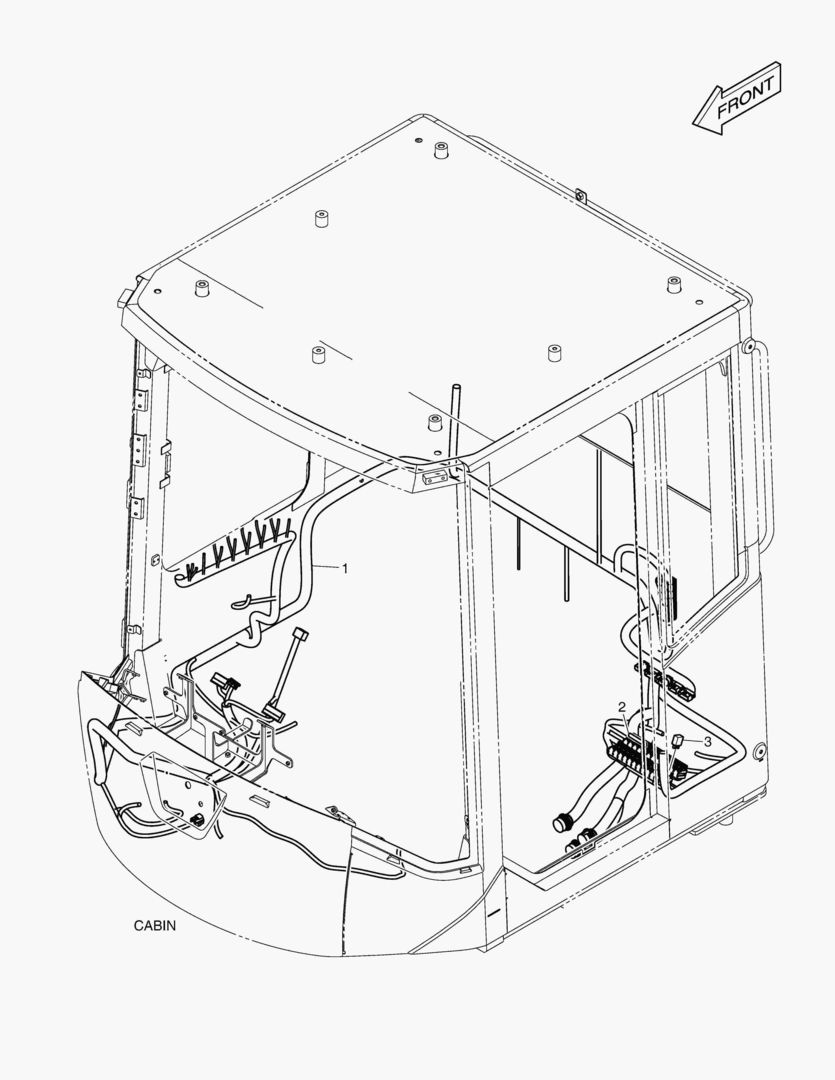 FRONT

1

2

3

CABIN