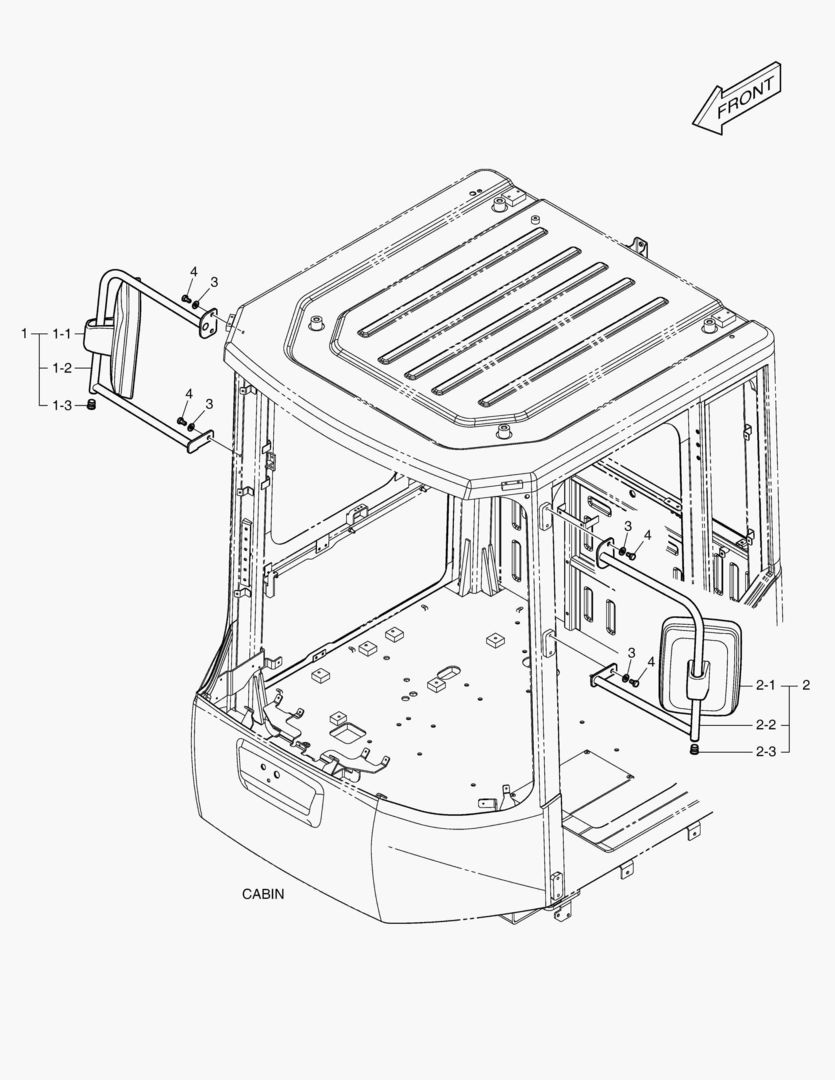 FRONT

4
3
1
1-1
1-2
1-3
4
3

3
4
3
4
2-1
2
2-2
2-3

CABIN