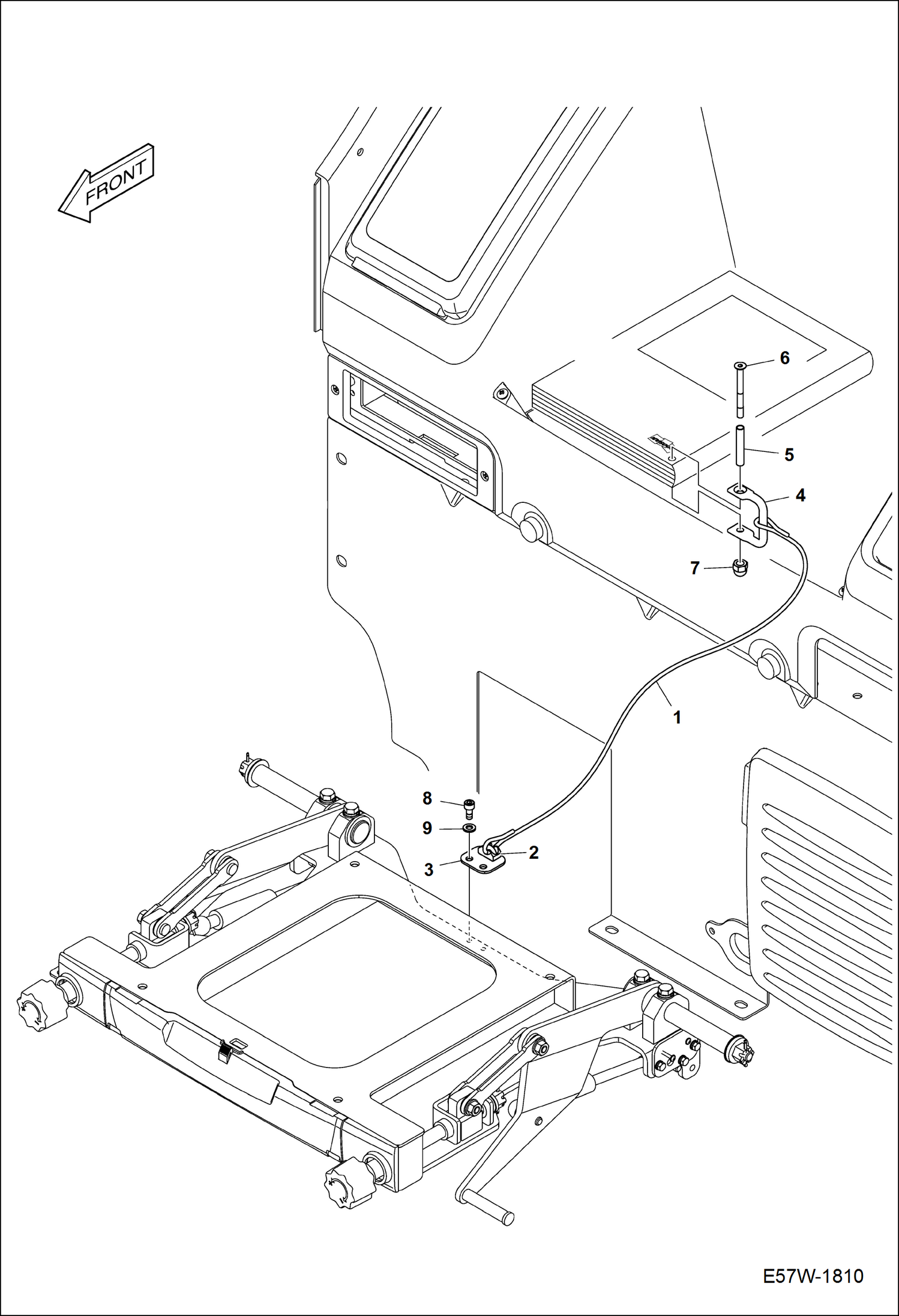 FRONT

6
5
4
7
1
8
9
2
3

E57W-1810