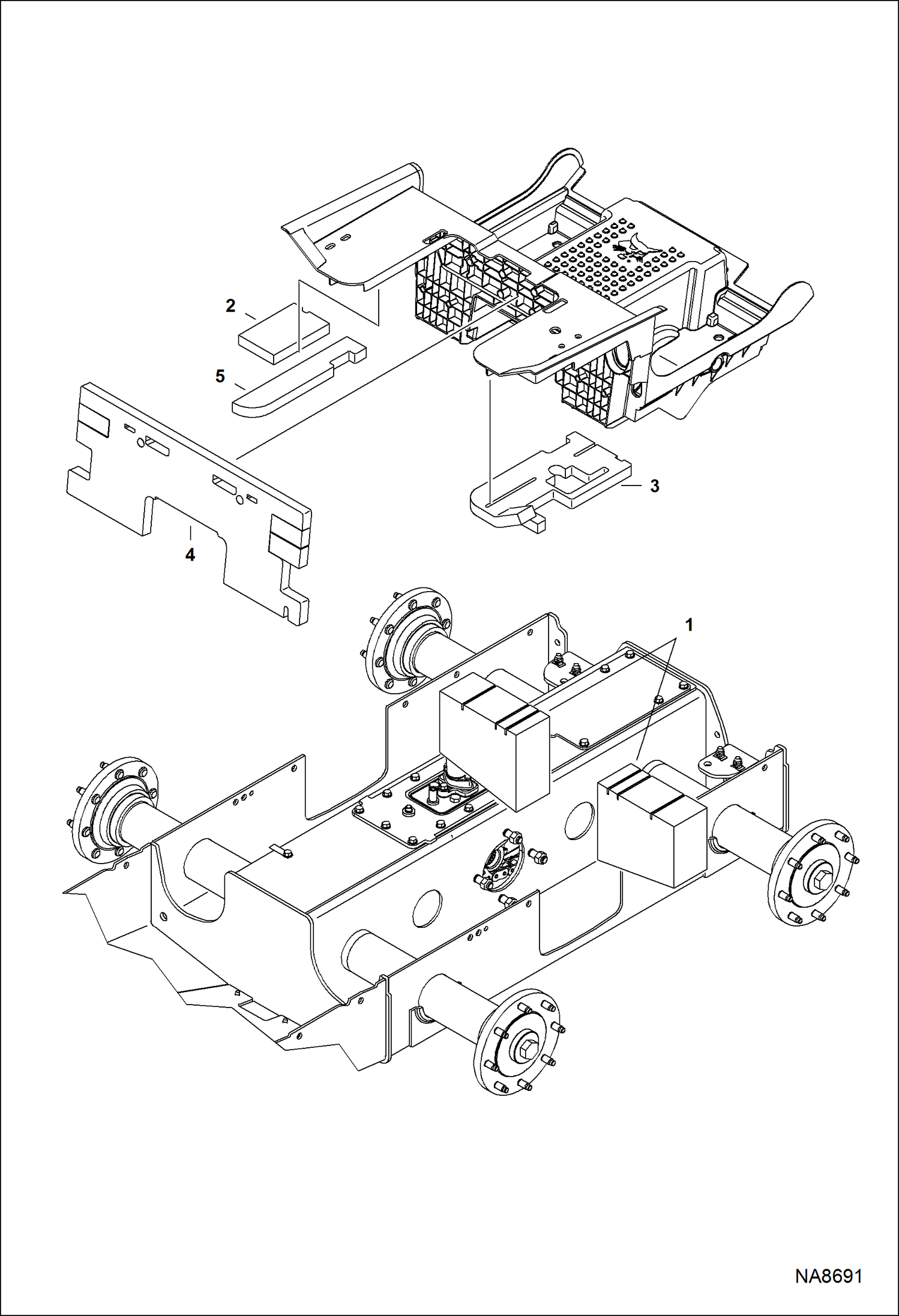 2

5

3

4

1

NA8691