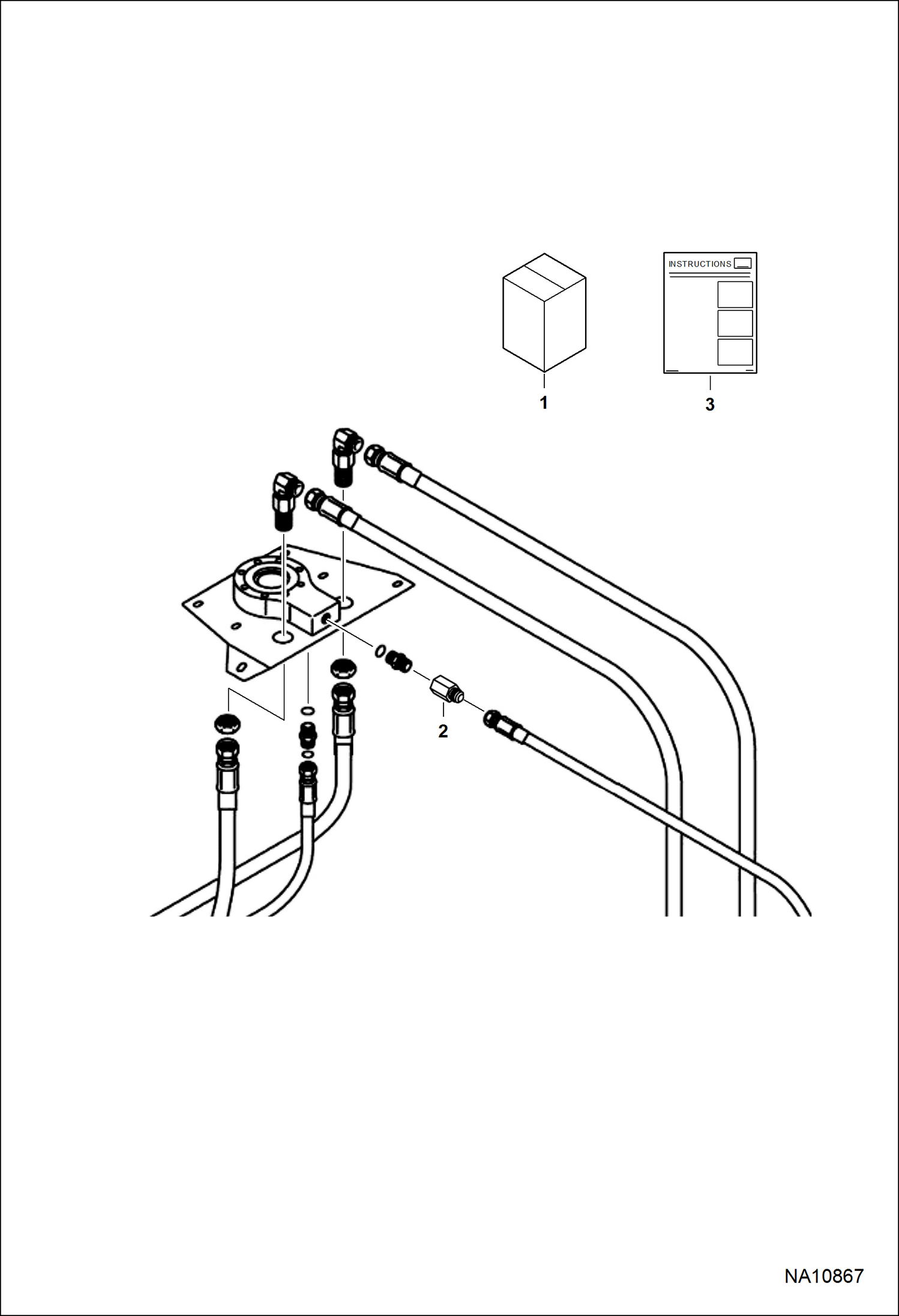 INSTRUCTIONS

1

3

2

NA10867