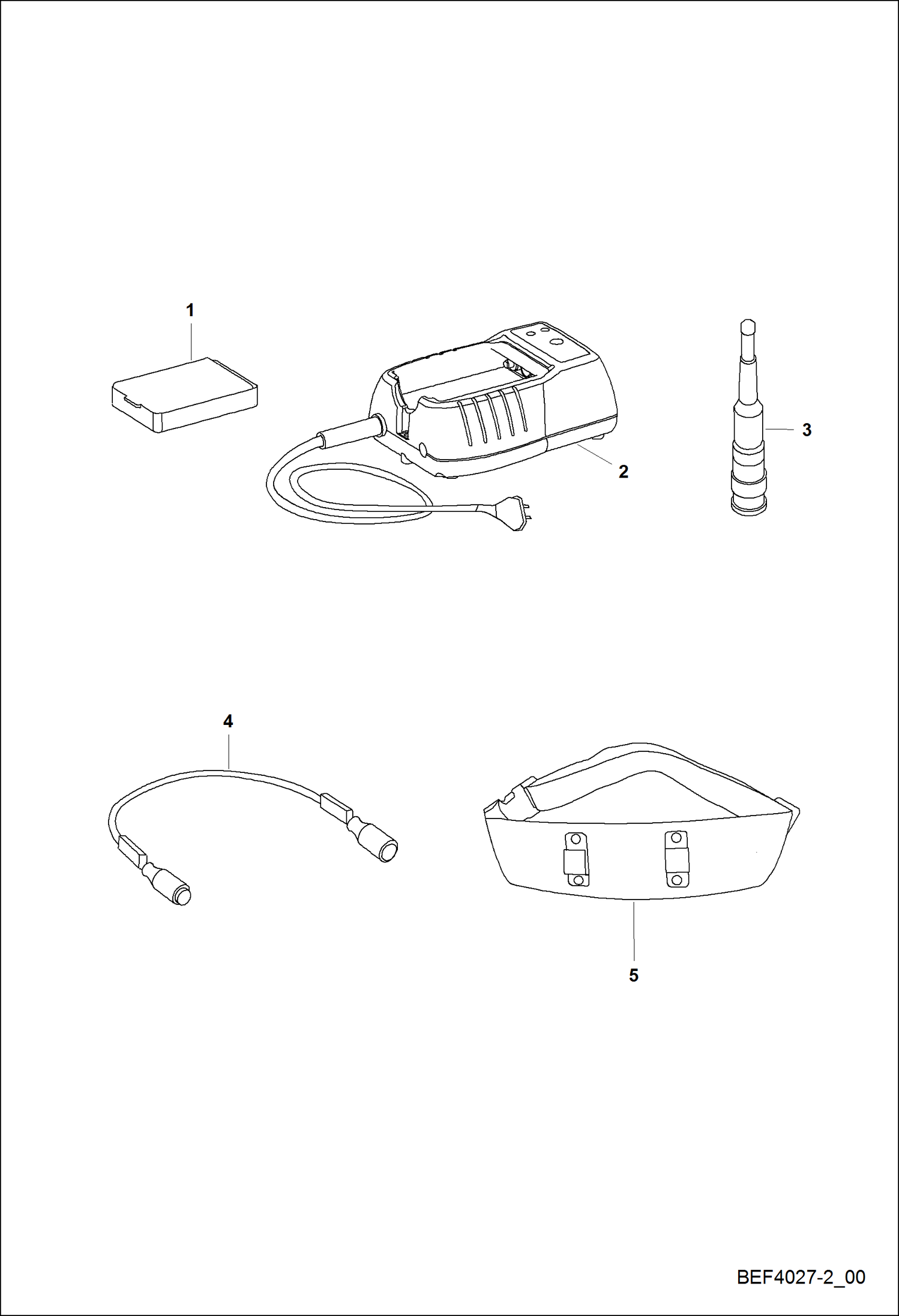 1
2
3
4
5
BEF4027-2_00