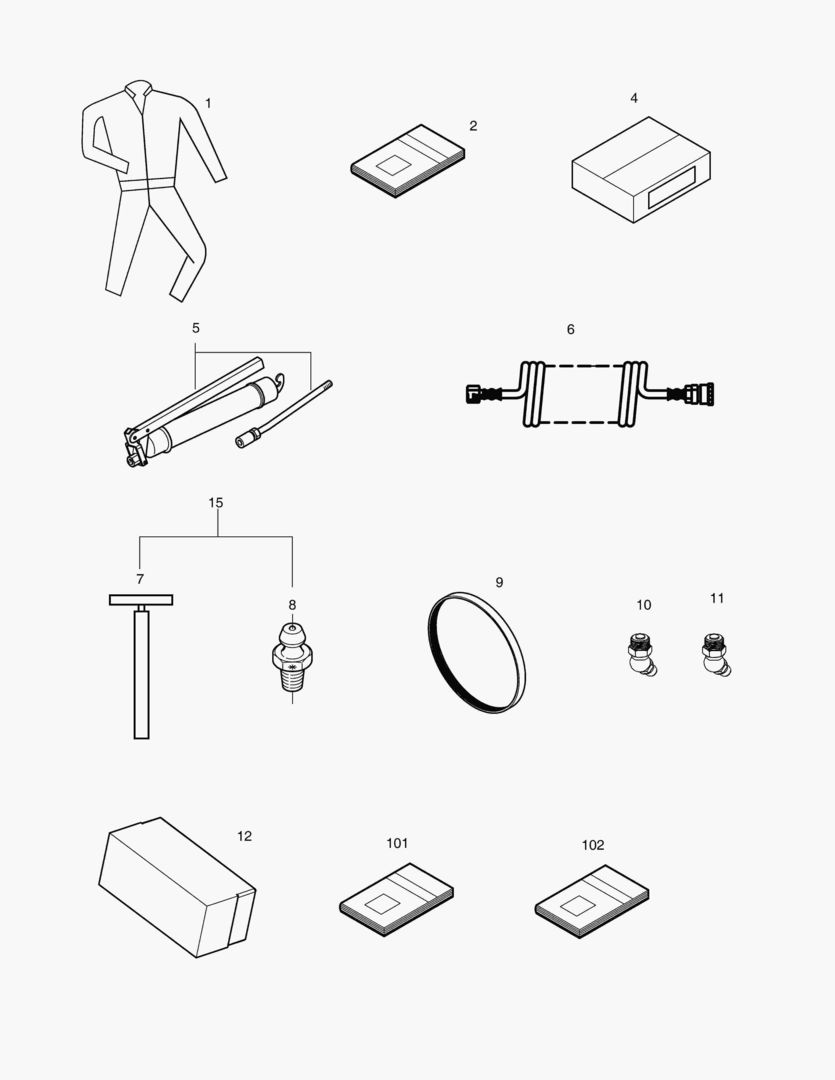 1
2
4
5
6
15
7
8
9
10
11
12
101
102