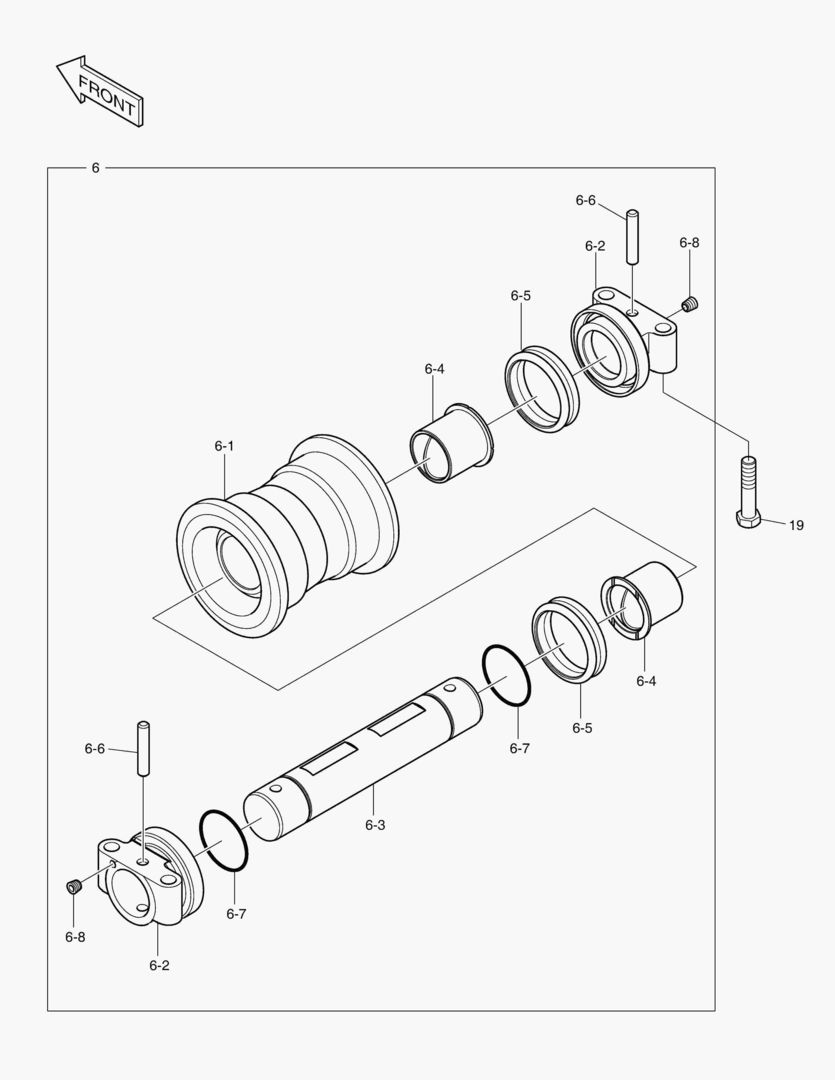 FRONT

6

6-6

6-2

6-8

6-5

6-4

6-1

19

6-4

6-5

6-7

6-6

6-3

6-7

6-8

6-2