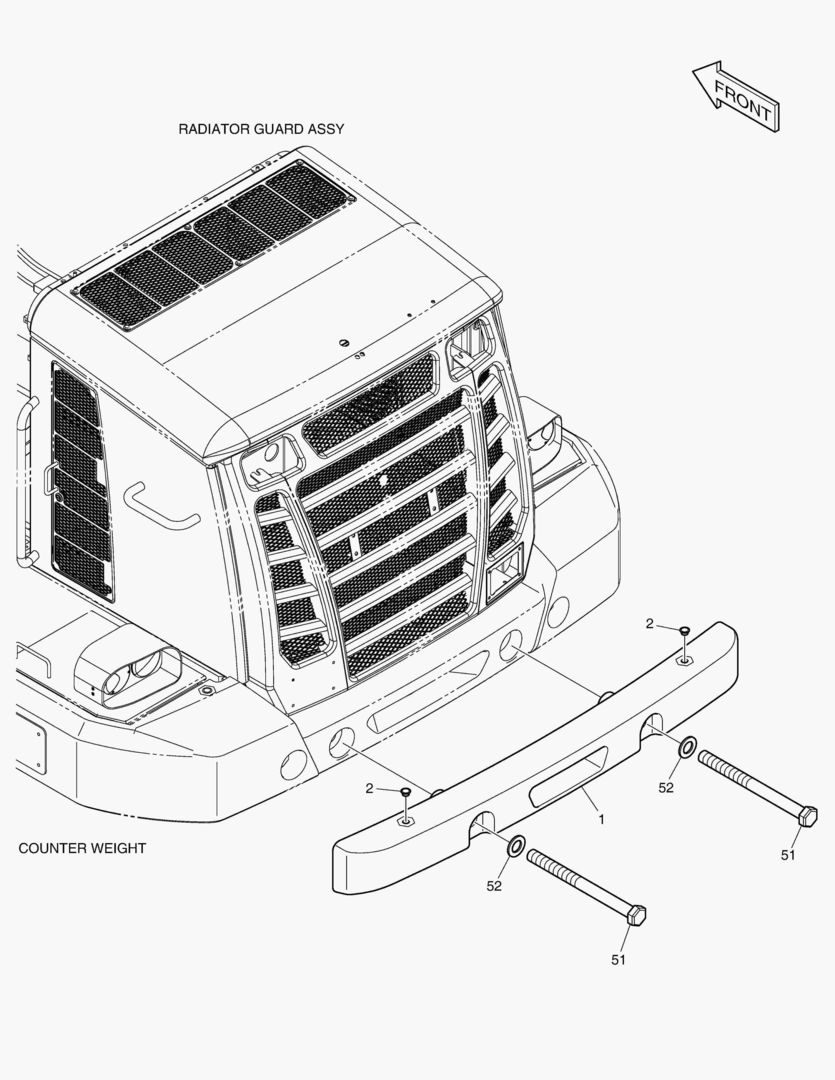 FRONT

RADIATOR GUARD ASSY

2

52

2

1

51

COUNTER WEIGHT

52

51