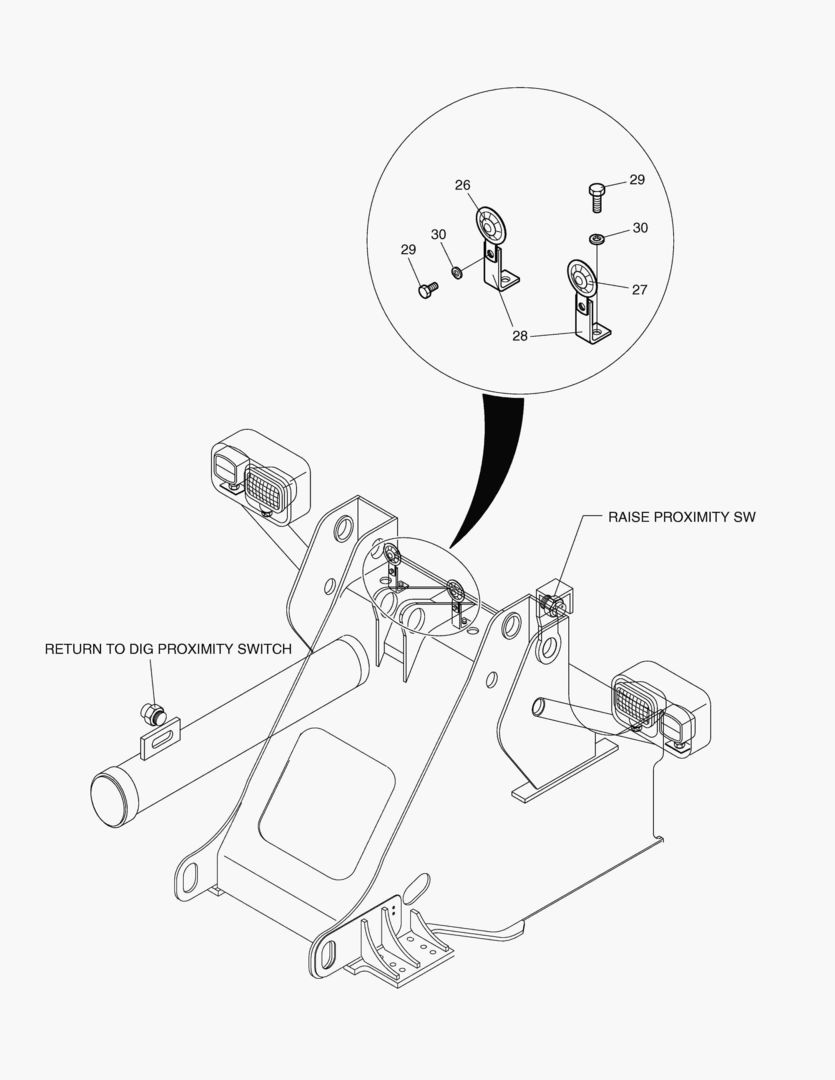 26
29
30
29
30
27
28
RAISE PROXIMITY SW
RETURN TO DIG PROXIMITY SWITCH