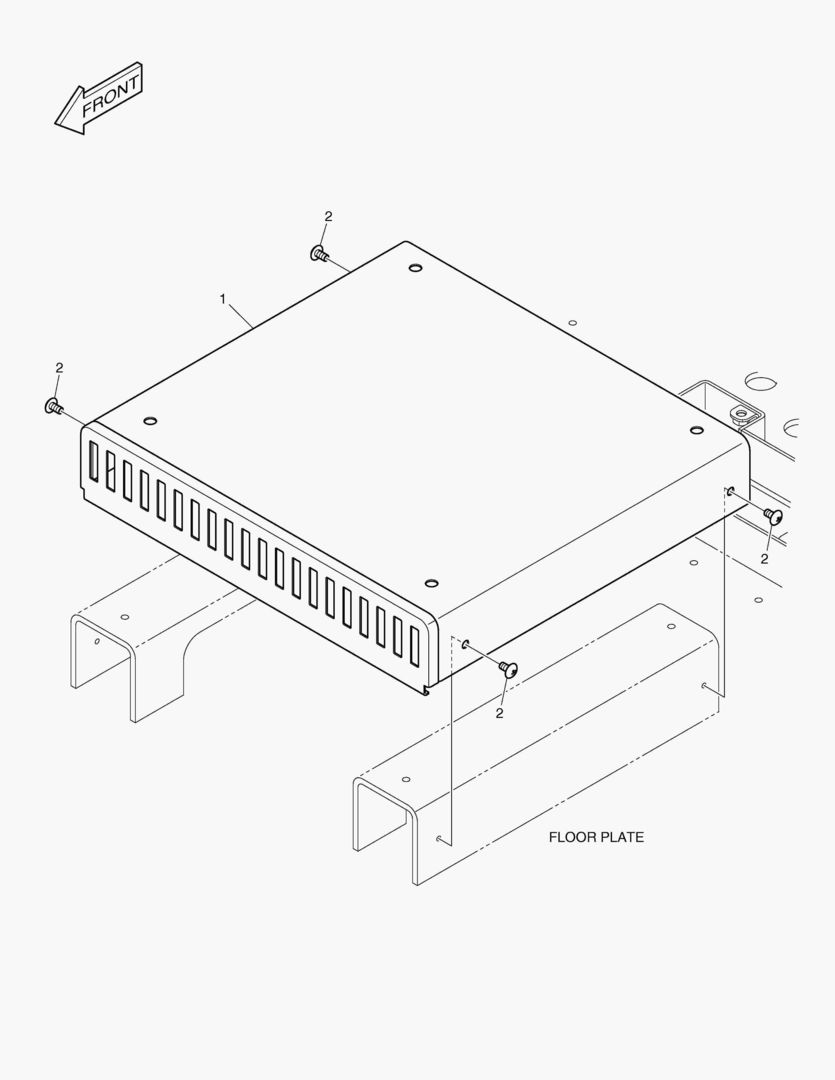 FRONT

2

1

2

2

2

FLOOR PLATE