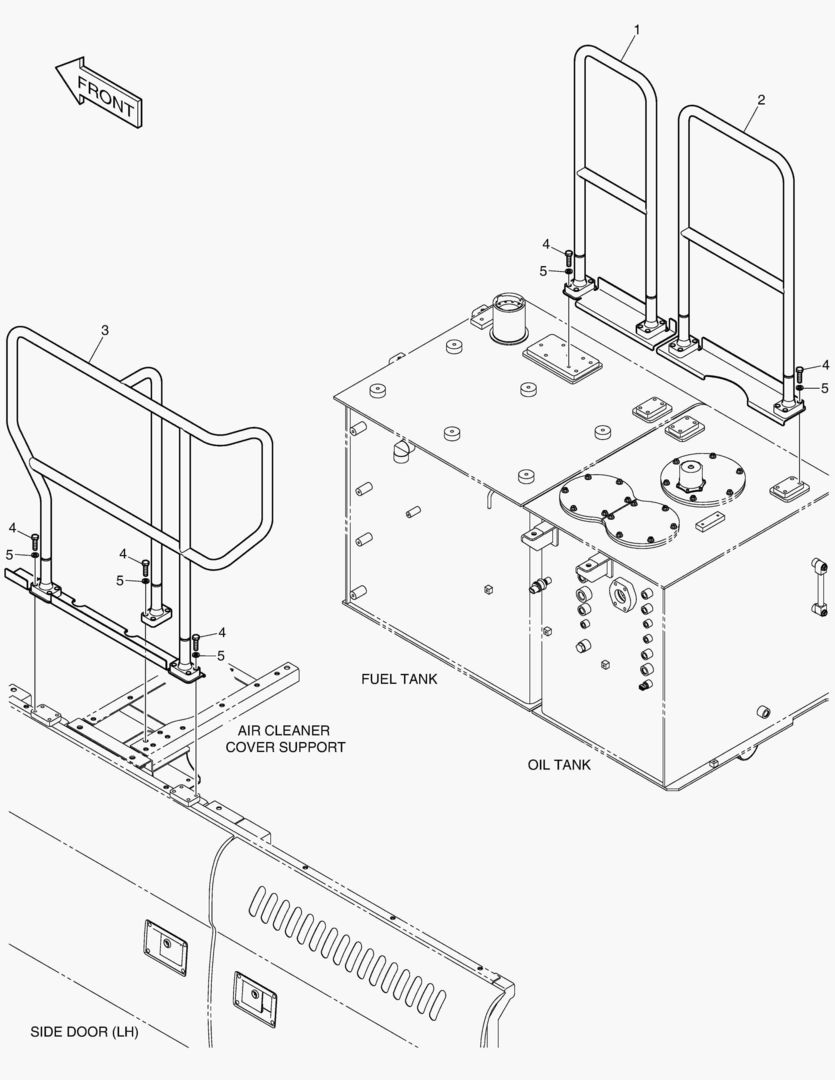 FRONT

1

2

4

5

4

5

3

4

5

4

5

4

5

FUEL TANK

AIR CLEANER
COVER SUPPORT

OIL TANK

SIDE DOOR (LH)