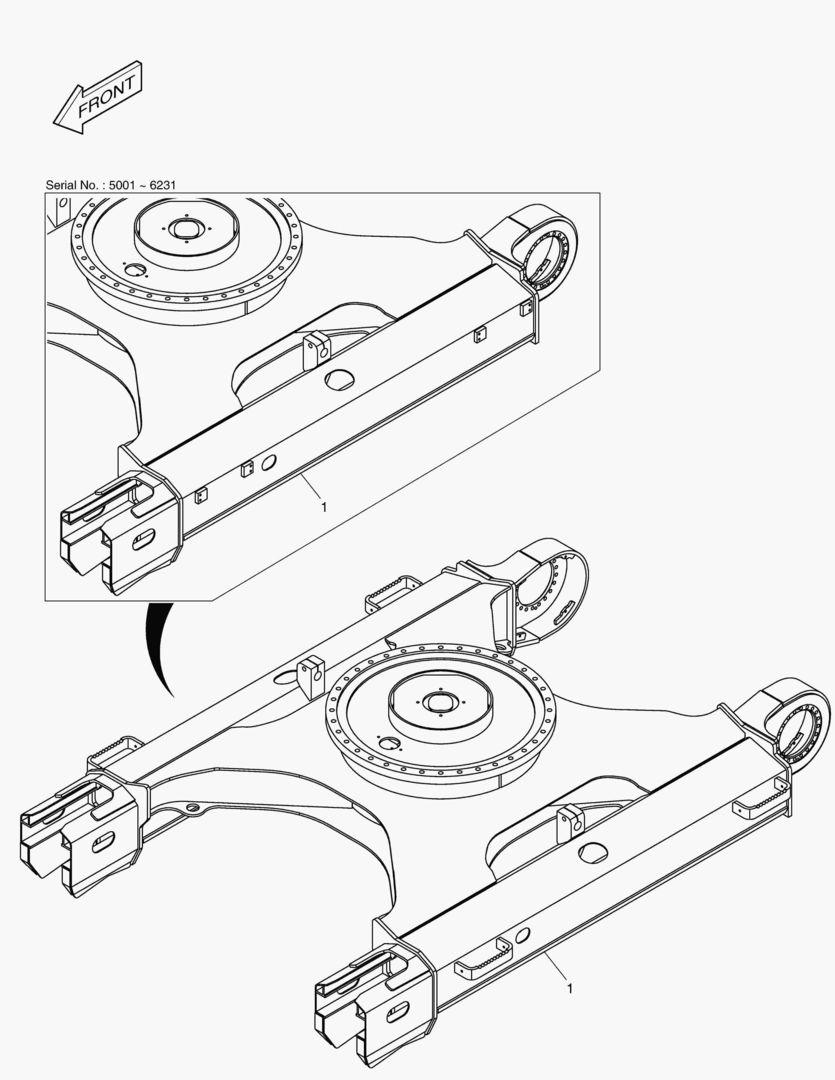 FRONT

Serial No. : 5001 ~ 6231

1

1