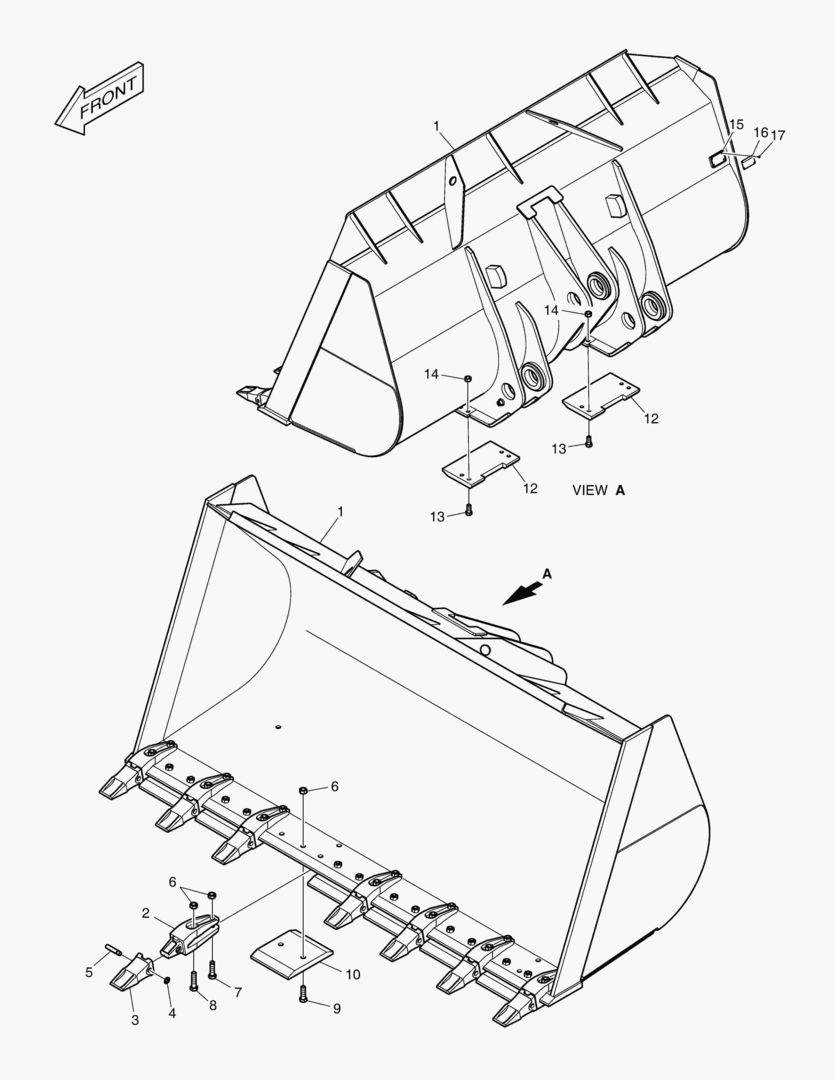 FRONT

1
15
16
17
14
14
12
13
12
13
VIEW A

1
A
6
6
2
5
3
4
8
7
10
9