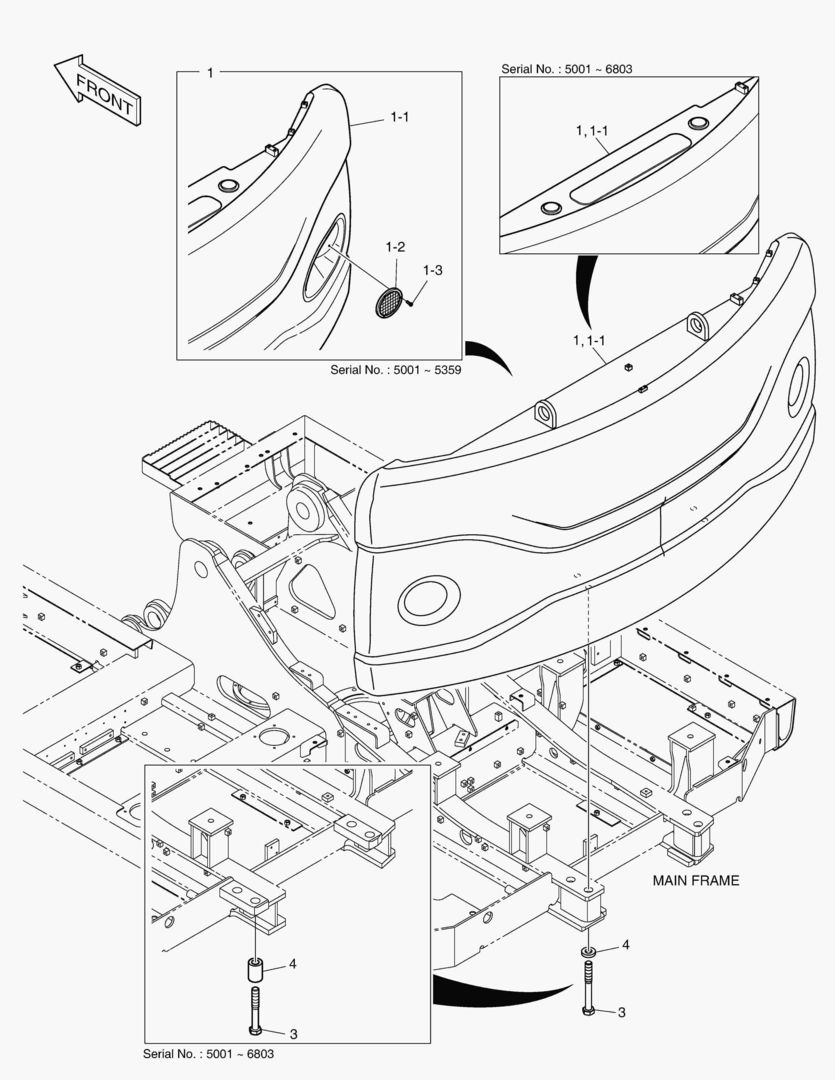 FRONT

1

1-1

1-2

1-3

Serial No. : 5001 ~ 5359

Serial No. : 5001 ~ 6803

1, 1-1

1, 1-1

MAIN FRAME

4

3

4

3

Serial No. : 5001 ~ 6803