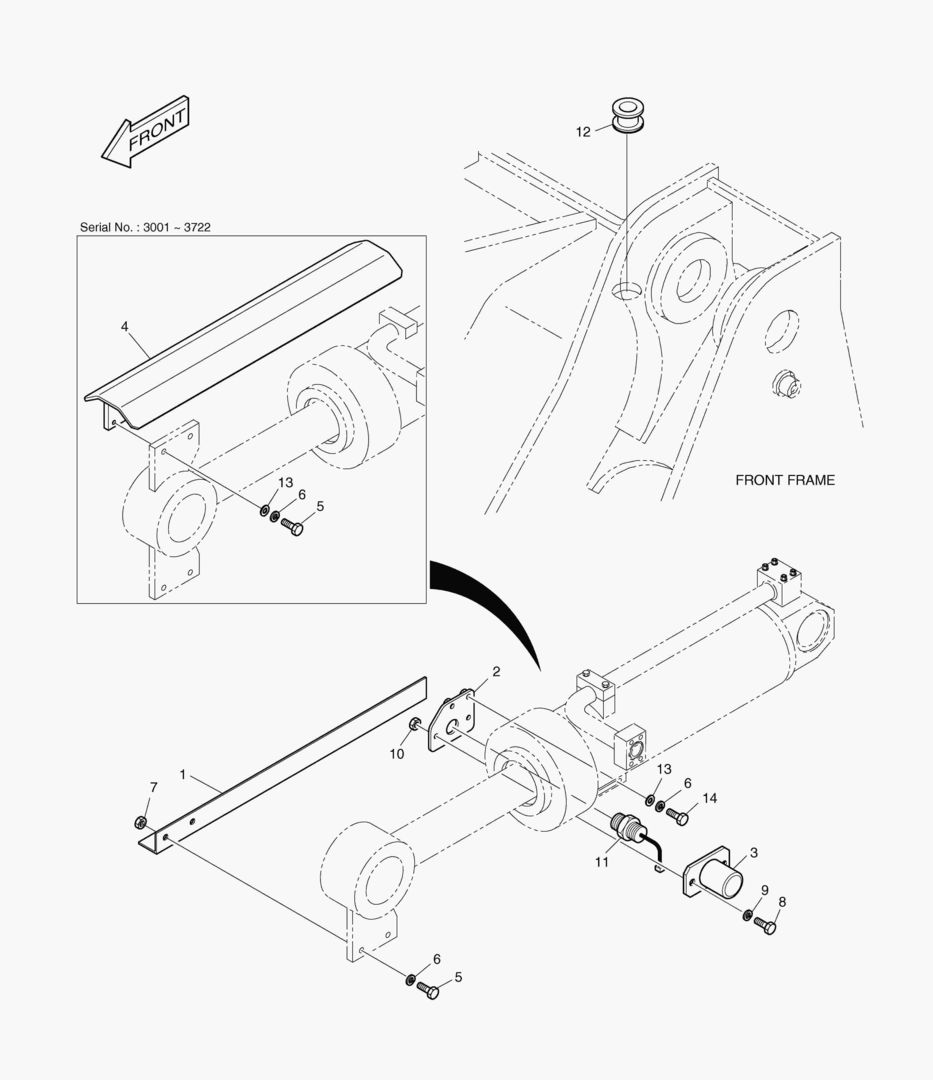 FRONT

12

Serial No. : 3001 ~ 3722

4

13
6
5

FRONT FRAME

2

10

1

7

13
6
14

11

3

9
8

6
5