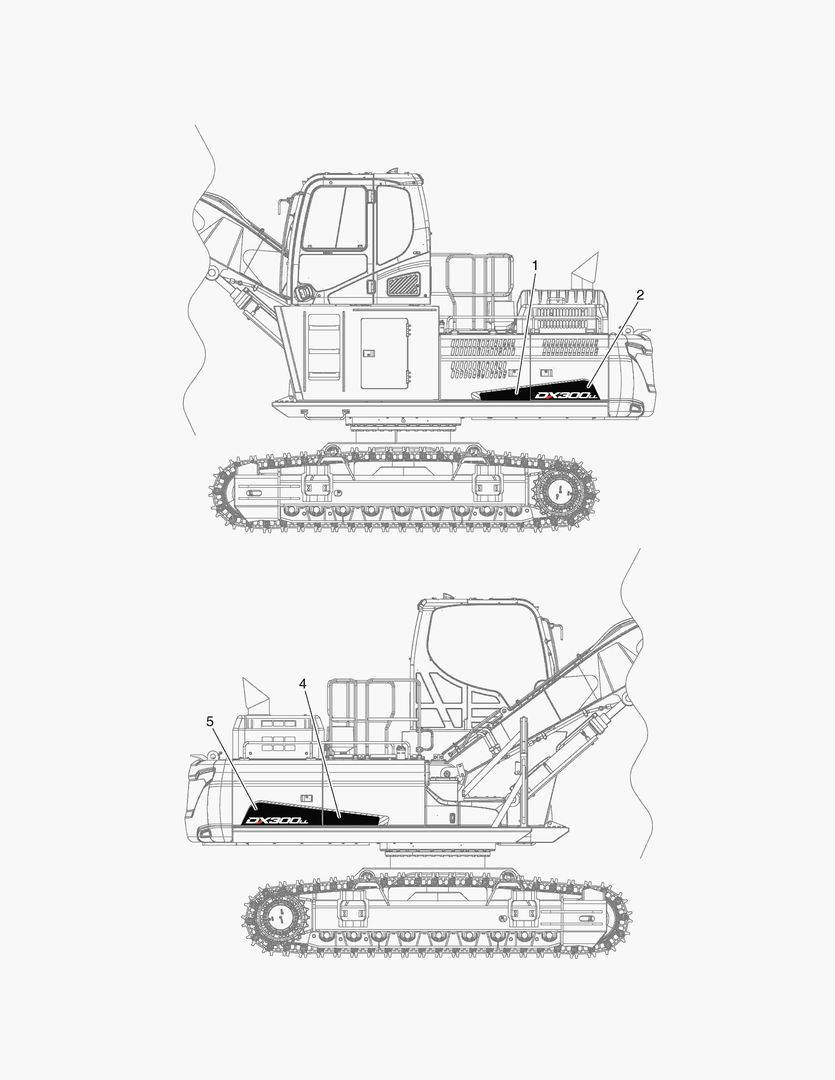 1
2
DX300LL
4
5
DX300LL