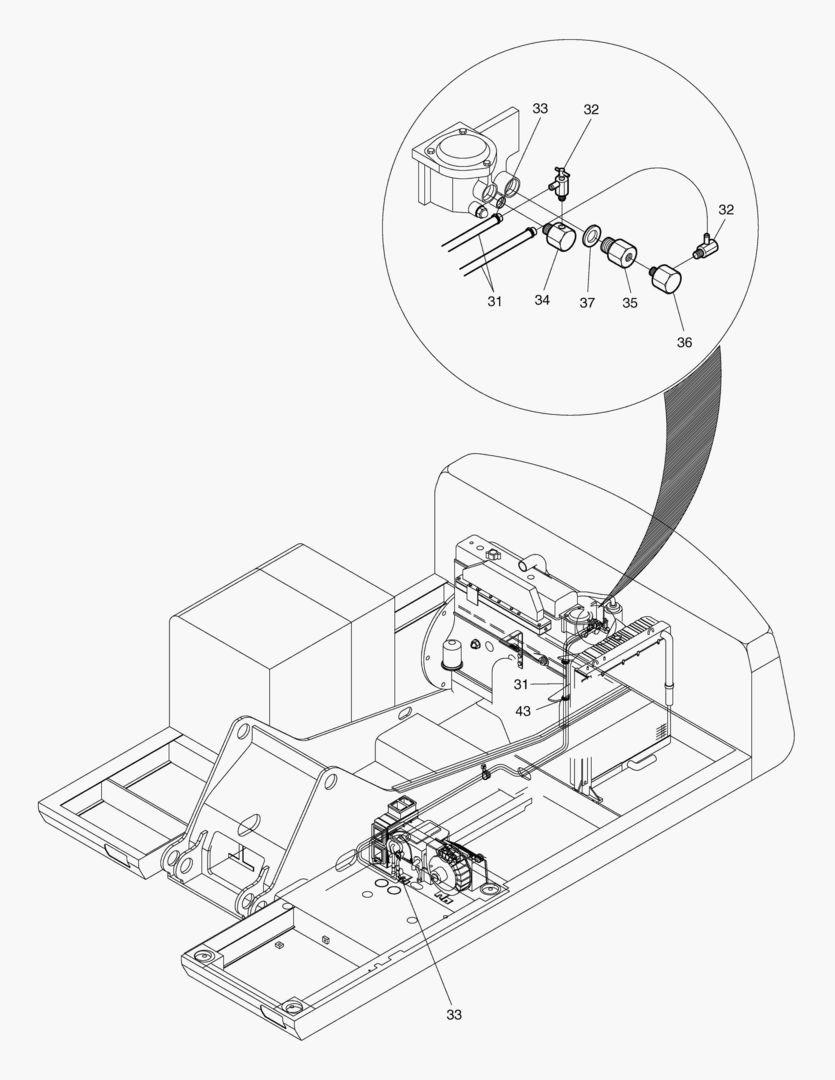 33
32
32
31
34
37
35
36
31
43
33