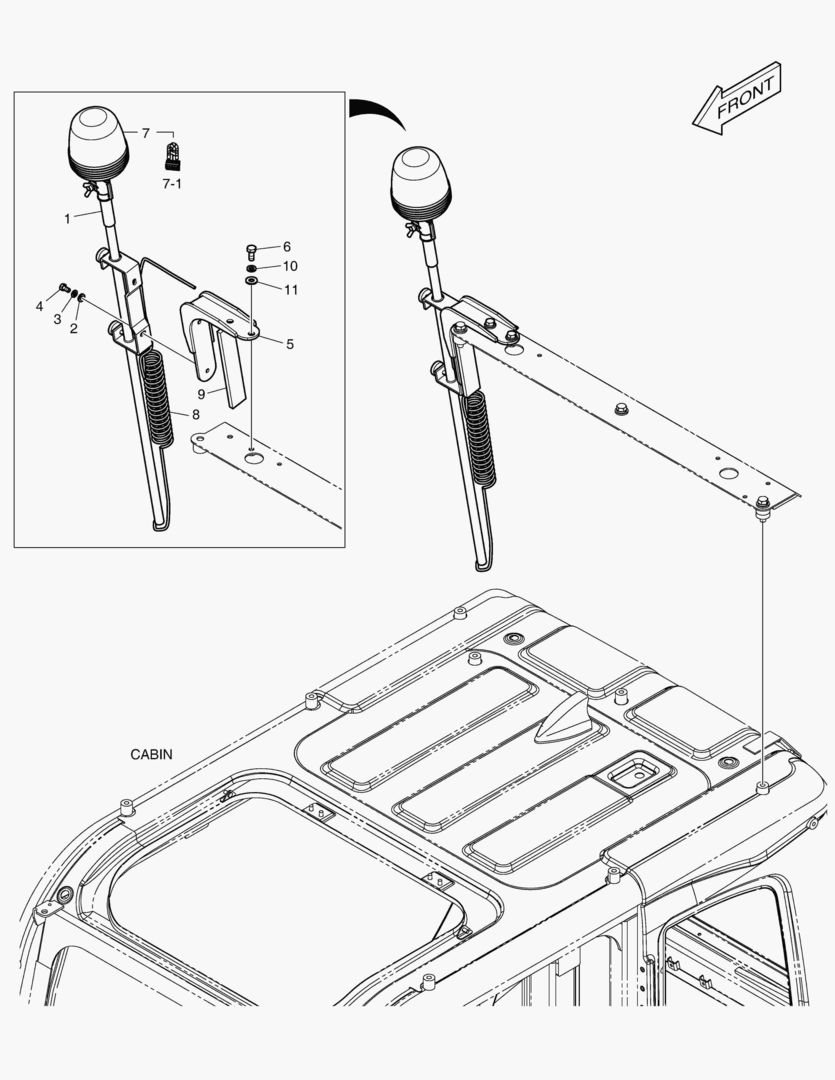 FRONT

7
7-1
1
6
10
11
4
3
2
5
9
8

CABIN