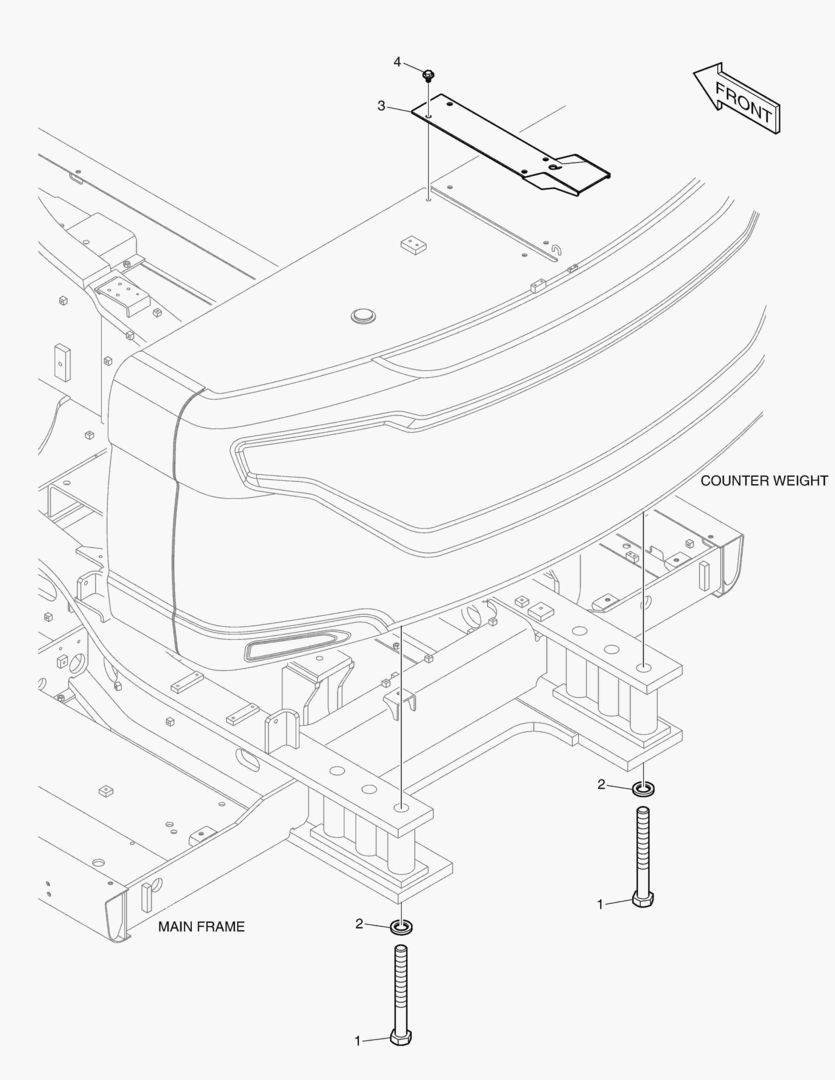 4
3
FRONT
COUNTER WEIGHT
2
1
MAIN FRAME
2
1