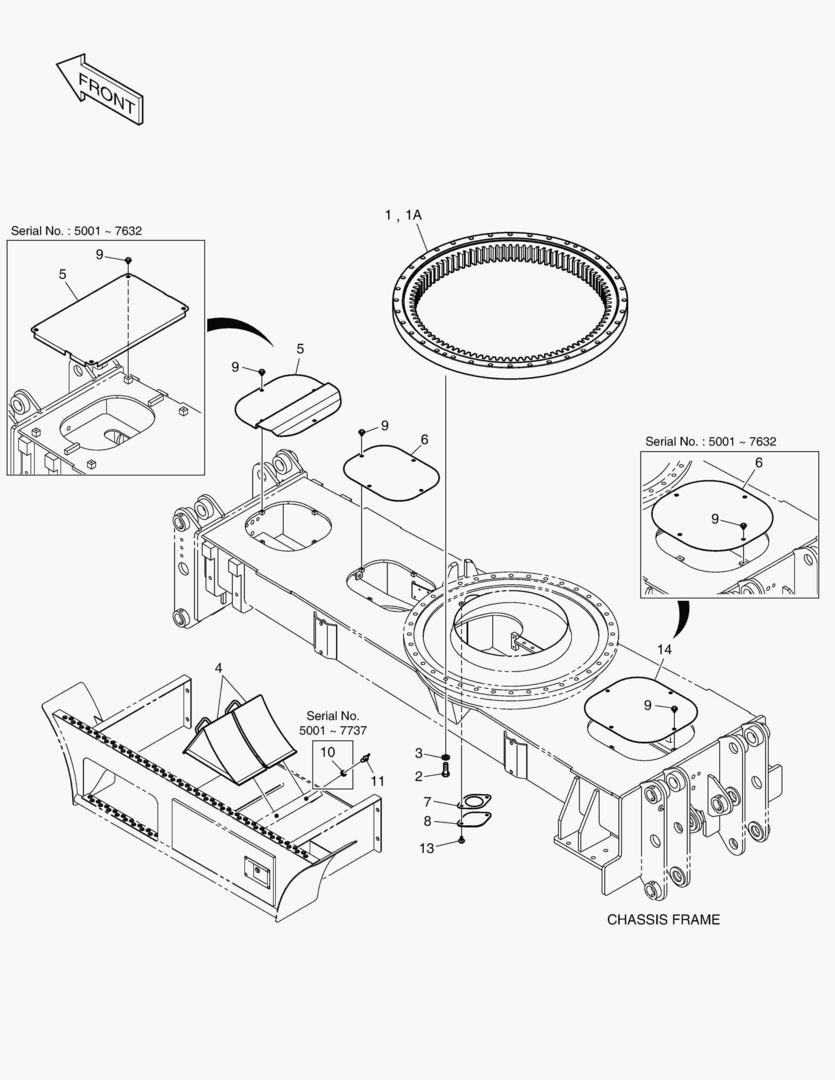 FRONT

Serial No. : 5001 ~ 7632

9

5

1 , 1A

9

5

9

6

Serial No. : 5001 ~ 7632

6

9

14

9

4

Serial No. 5001 ~ 7737

10

11

3

2

7

8

13

CHASSIS FRAME