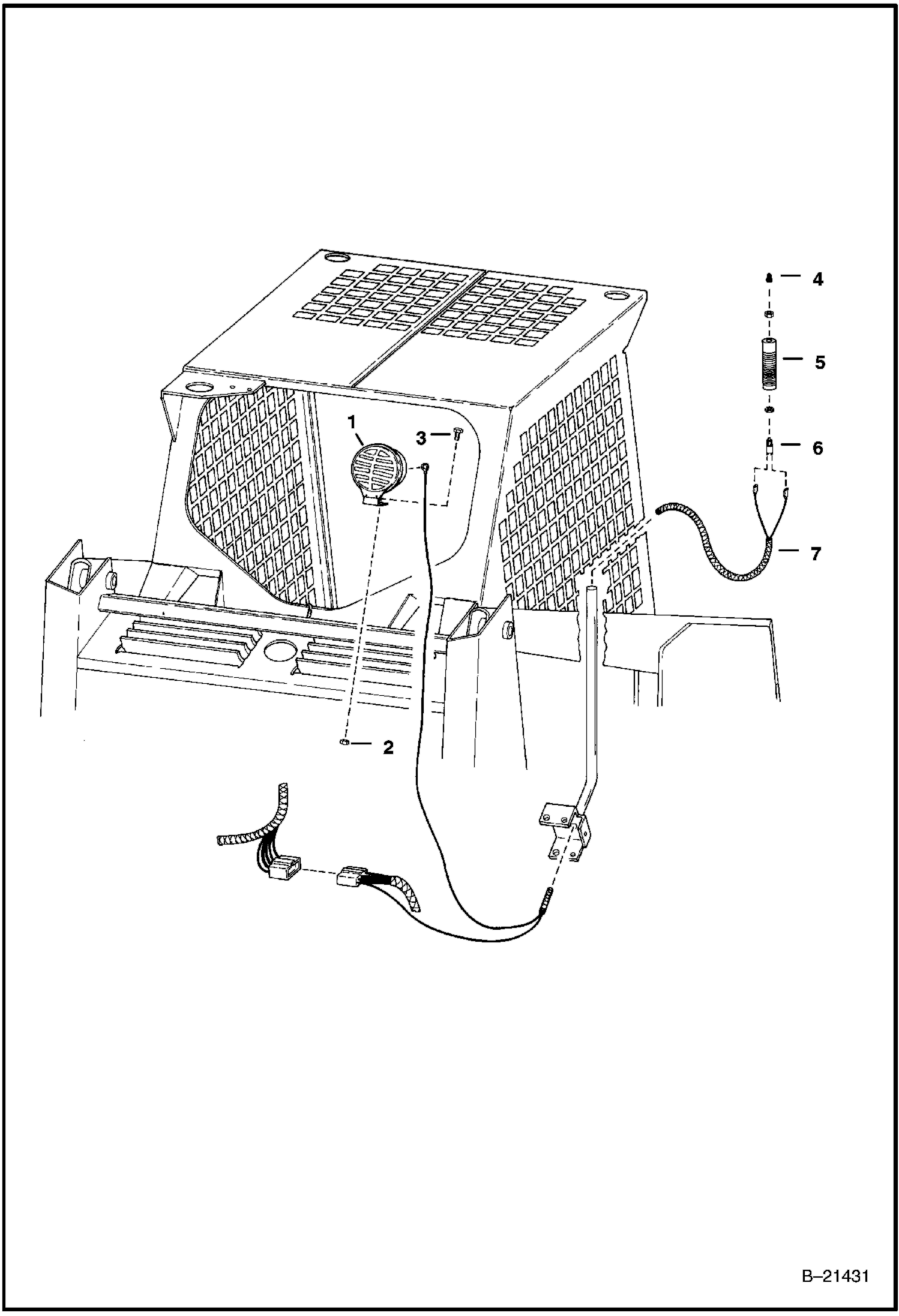 4

5

1

3

6

7

2

B–21431