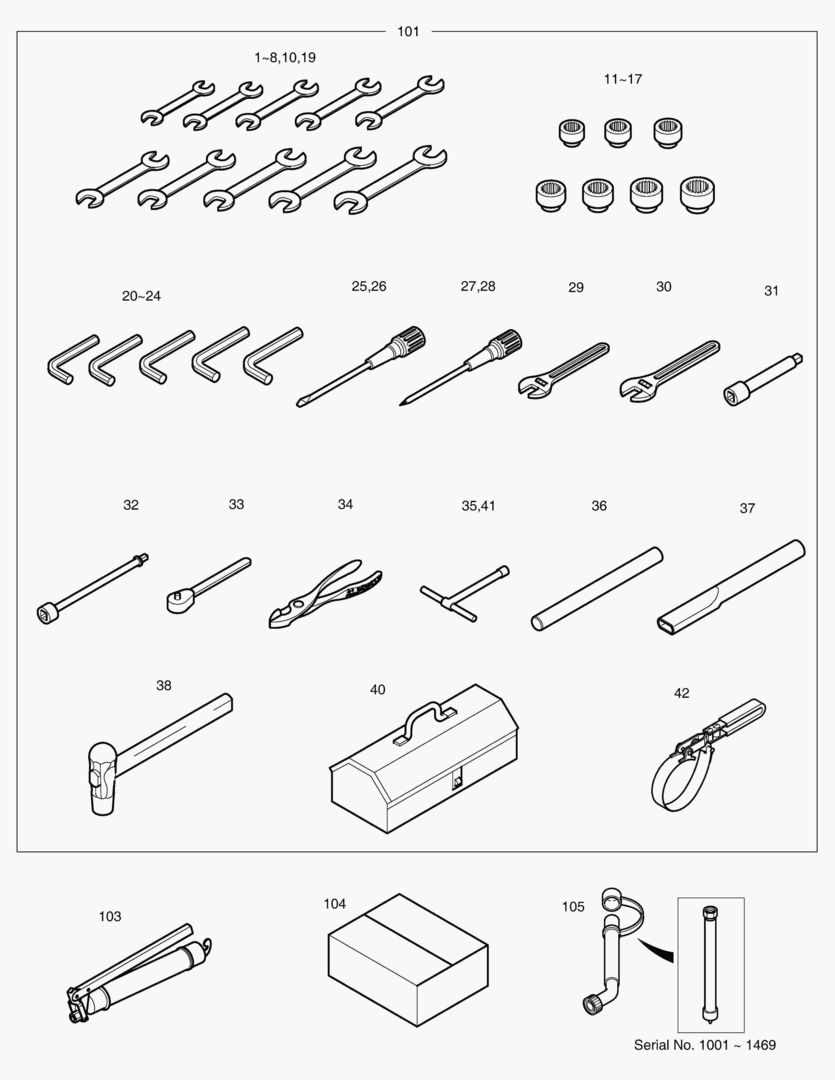 101

1~8,10,19

11~17

20~24

25,26

27,28

29

30

31

32

33

34

35,41

36

37

38

40

42

103

104

105

Serial No. 1001 ~ 1469