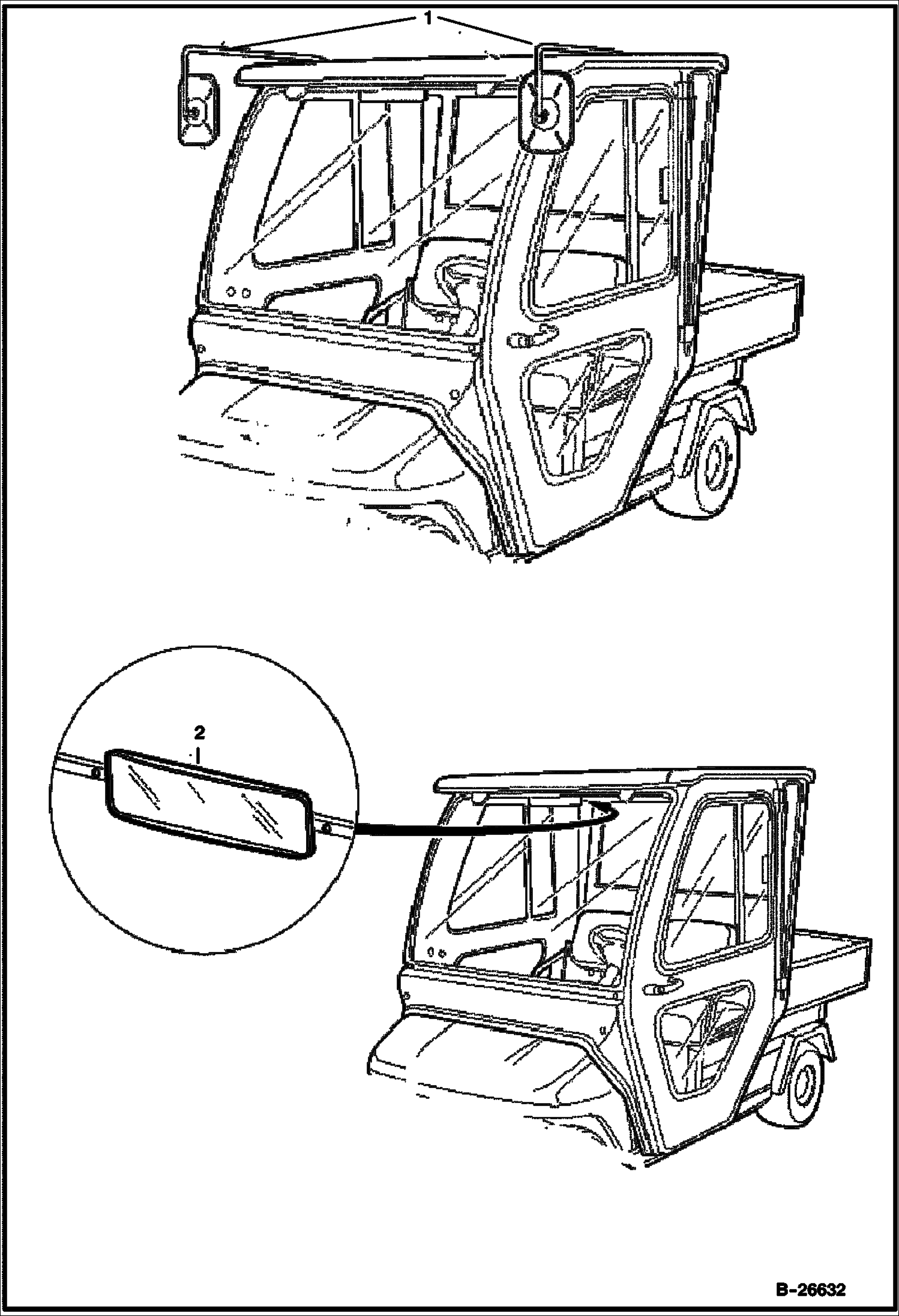 1

2

B-26632