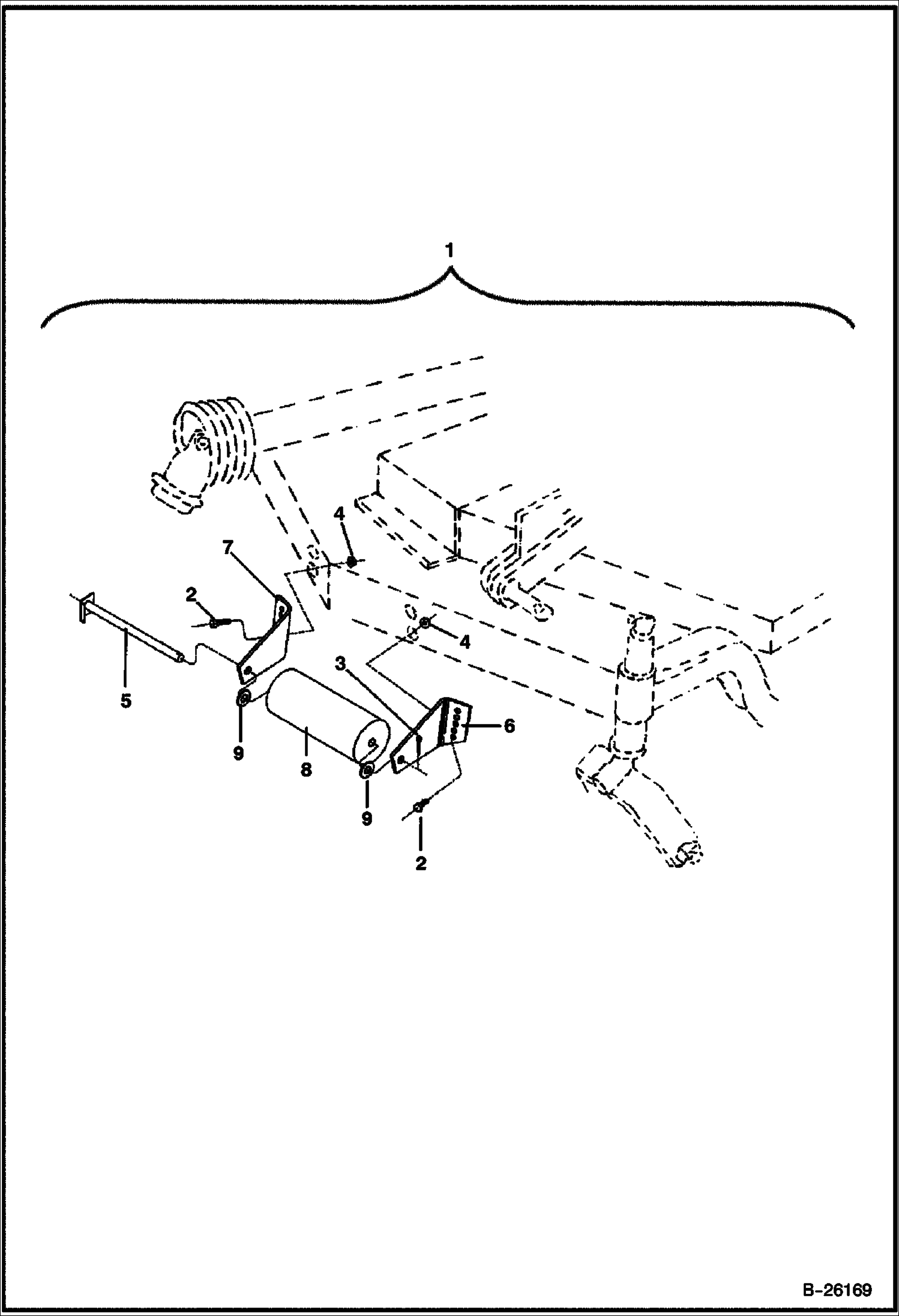 1

4

7

2

4

5

3

6

9

8

9

2

B-26169