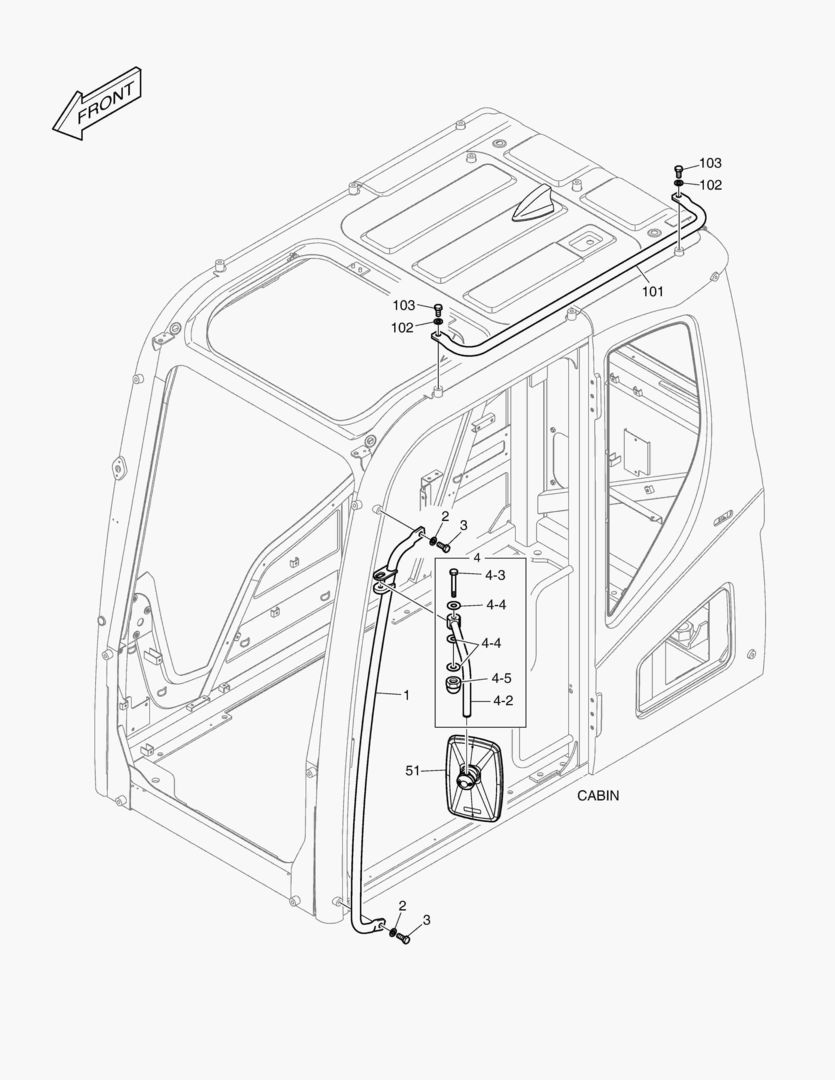 FRONT

103
102
101
103
102
2
3
4
4-3
4-4
4-4
4-5
4-2
1
51
CABIN
2
3