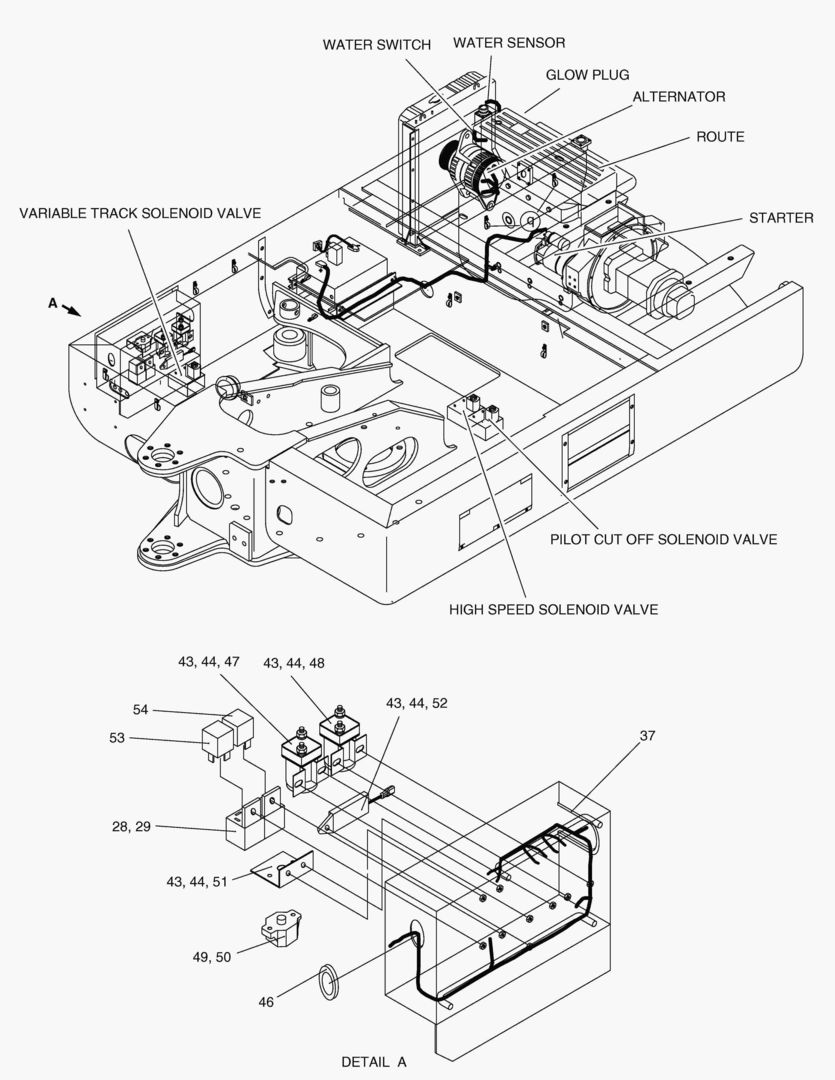 WATER SWITCH
WATER SENSOR
GLOW PLUG
ALTERNATOR
ROUTE
STARTER
VARIABLE TRACK SOLENOID VALVE
A
PILOT CUT OFF SOLENOID VALVE
HIGH SPEED SOLENOID VALVE
43, 44, 47
43, 44, 48
43, 44, 52
54
53
37
28, 29
43, 44, 51
49, 50
46
DETAIL A